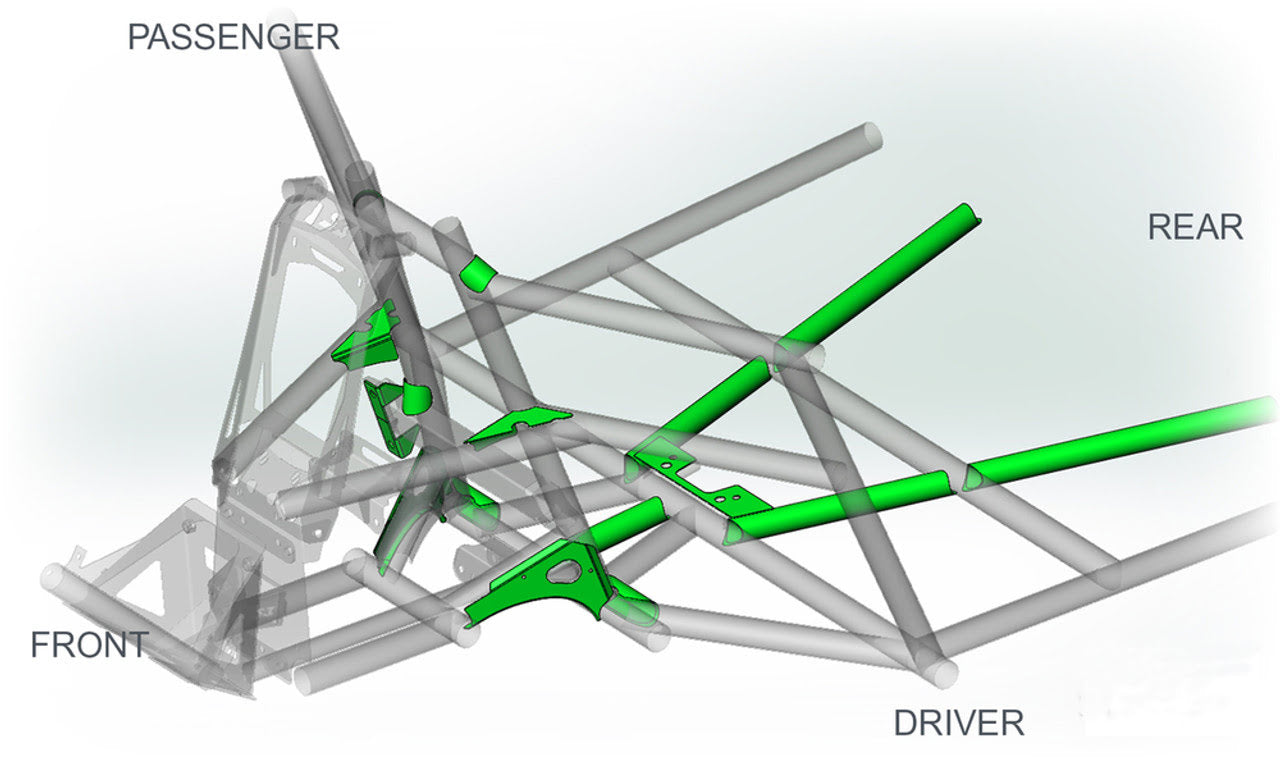 PASSENGER

REAR

FRONT

DRIVER