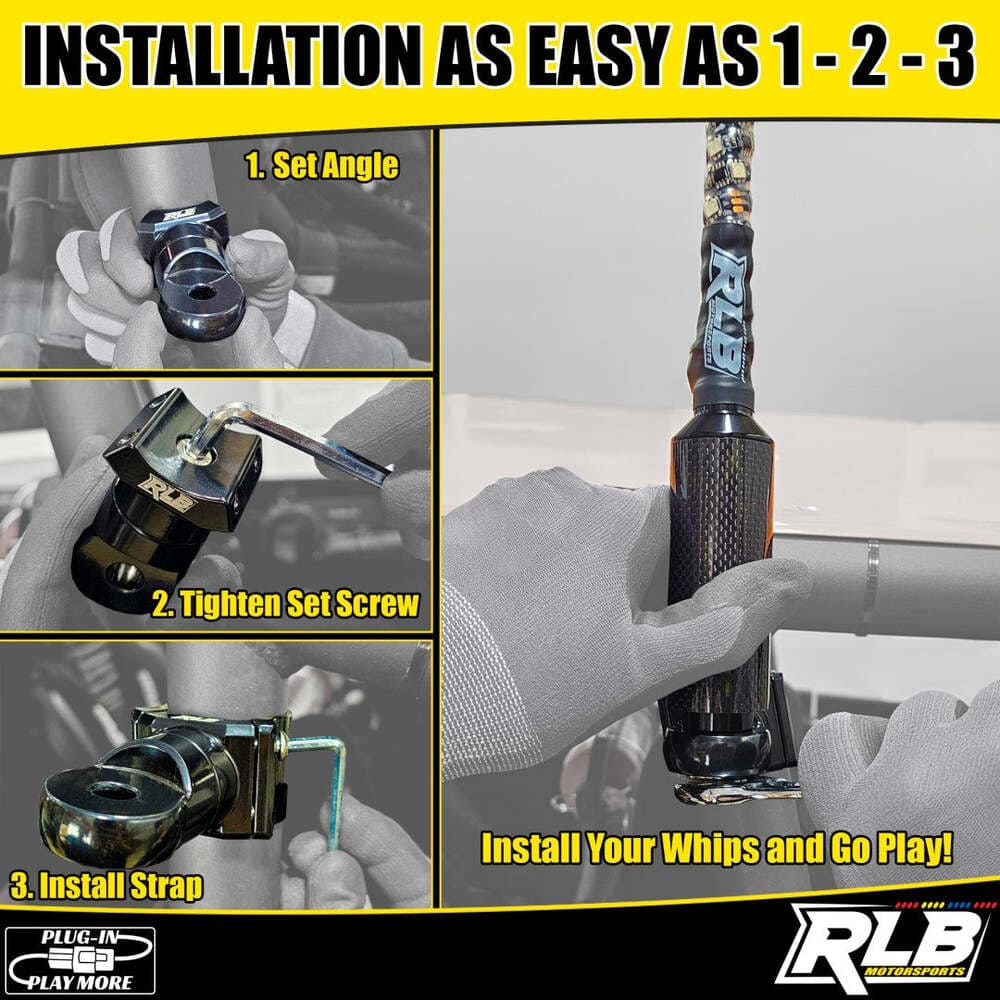 INSTALLATION AS EASY AS 1 - 2 - 3

1. Set Angle

RLB

2. Tighten Set Screw

RLB

3. Install Strap

RLB

Install Your Whips and Go Play!

PLUG-IN PLAY MORE

RLB MOTORSPORTS