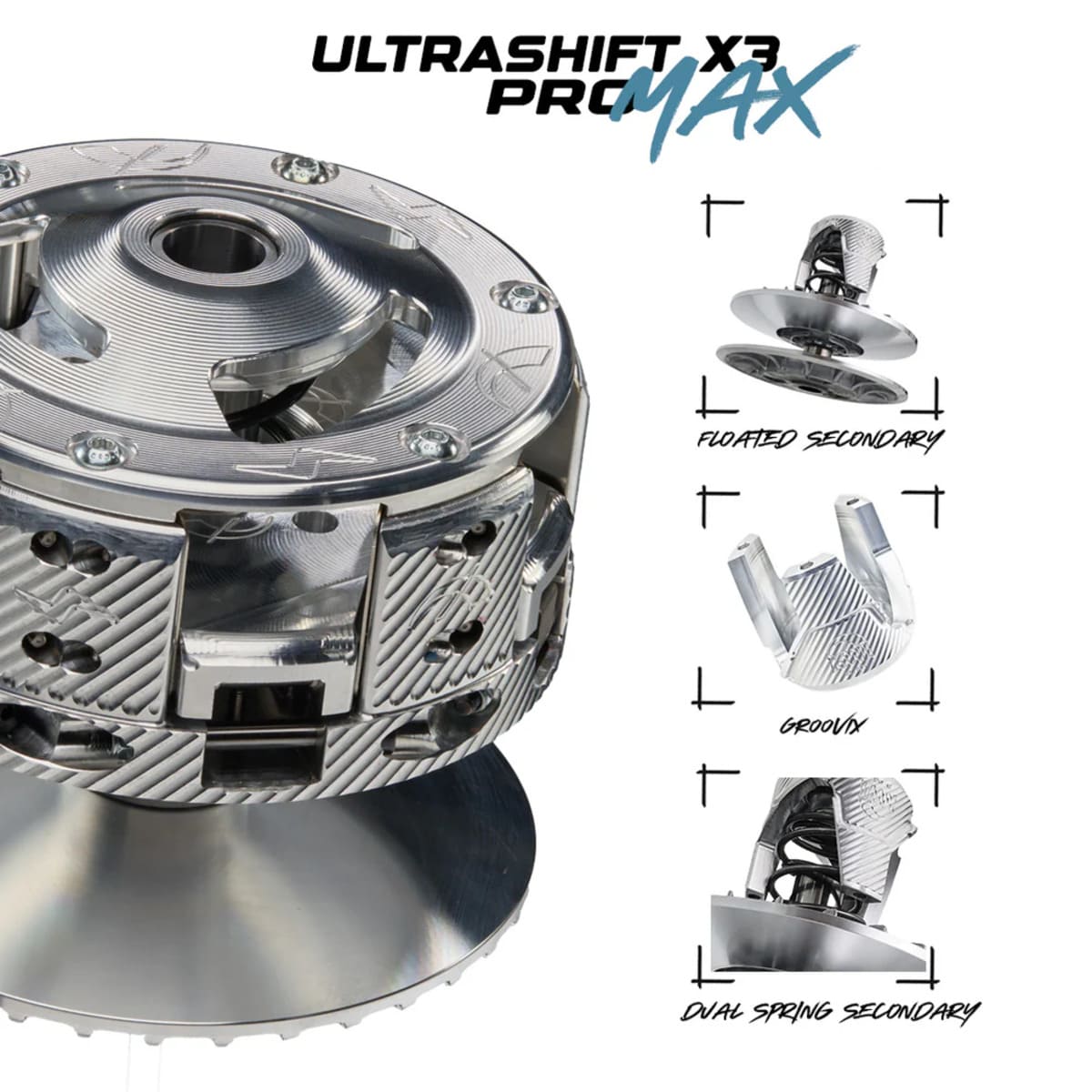 ULTRASHIFT X3 PRO MAX

FLOATED SECONDARY

GROOVIX

DUAL SPRING SECONDARY