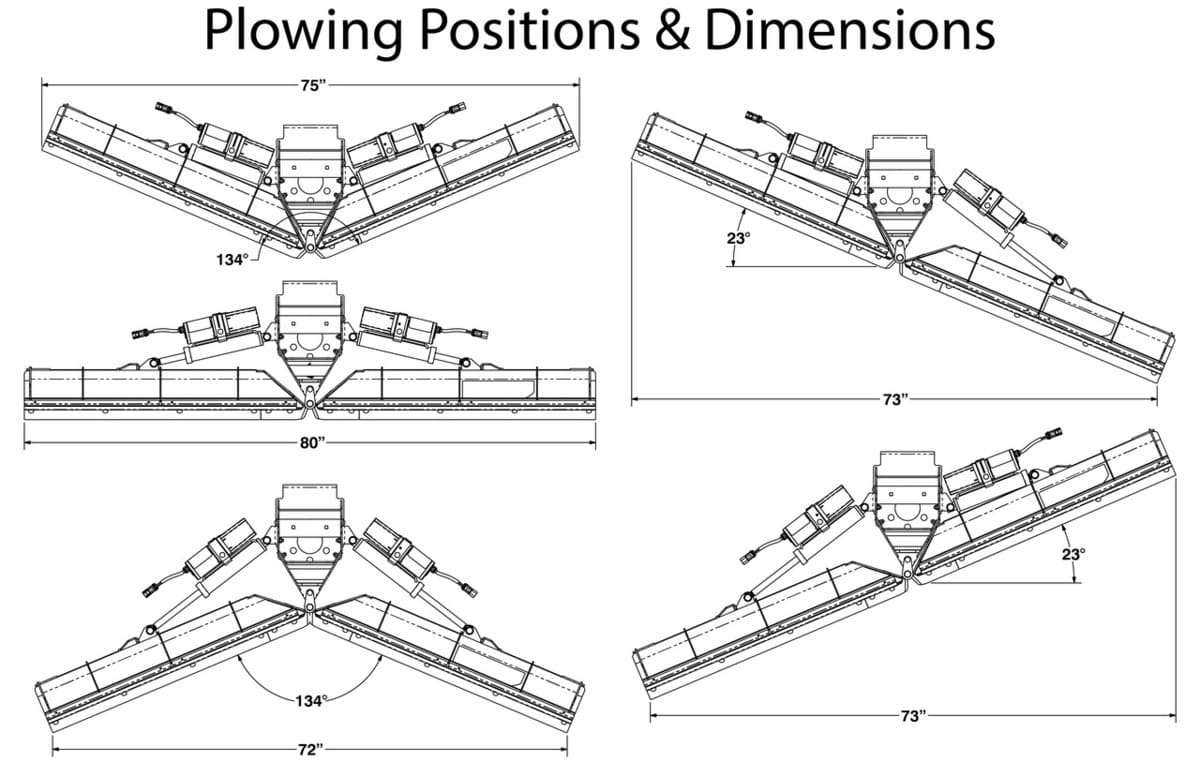 Plowing Positions & Dimensions

75"

134°

80"

134°

72"

23°

73"

23°

73"