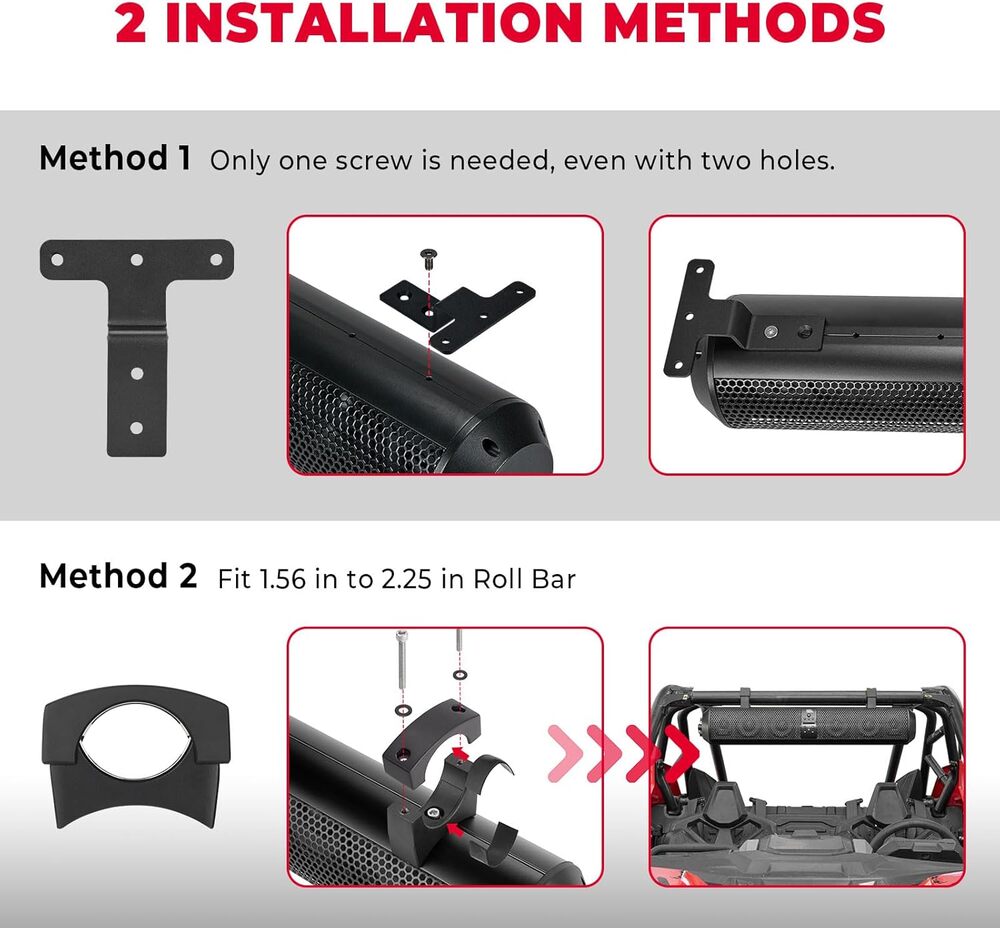 2 INSTALLATION METHODS

Method 1 Only one screw is needed, even with two holes.

Method 2 Fit 1.56 in to 2.25 in Roll Bar