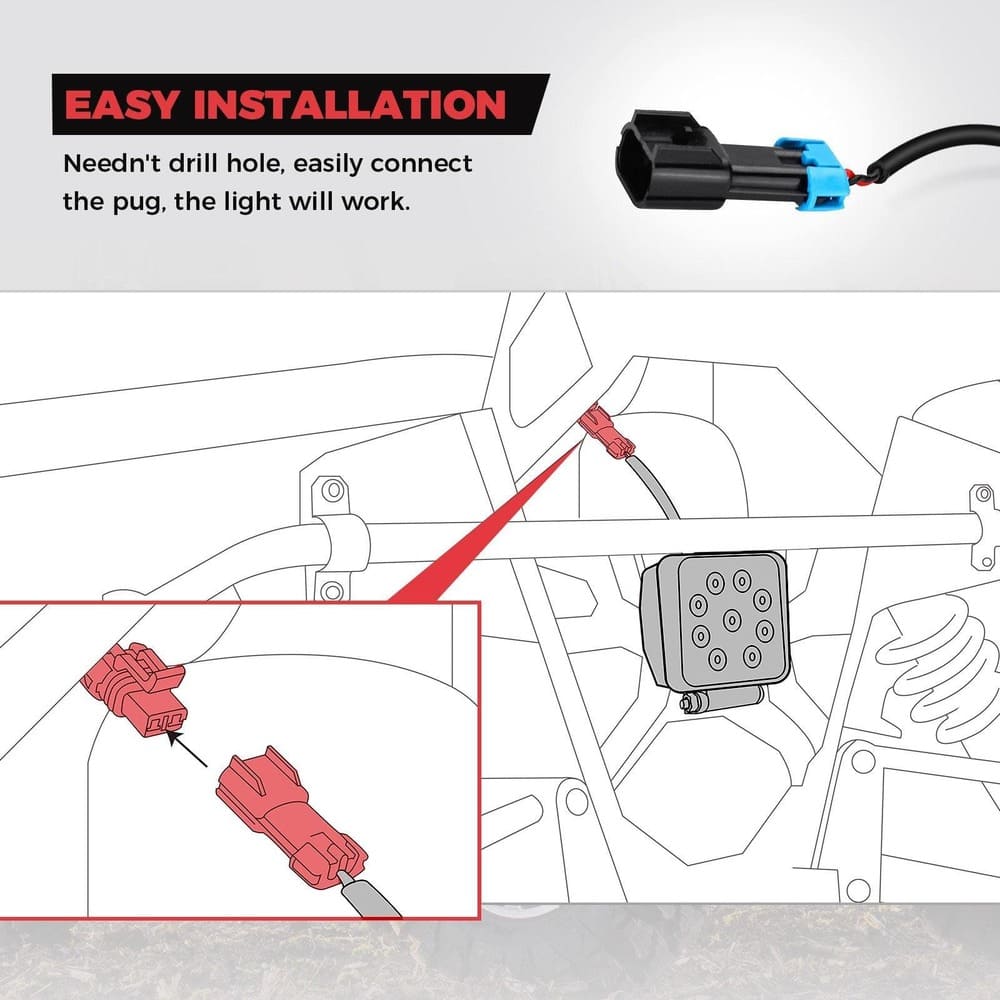 EASY INSTALLATION

Needn't drill hole, easily connect the pug, the light will work.