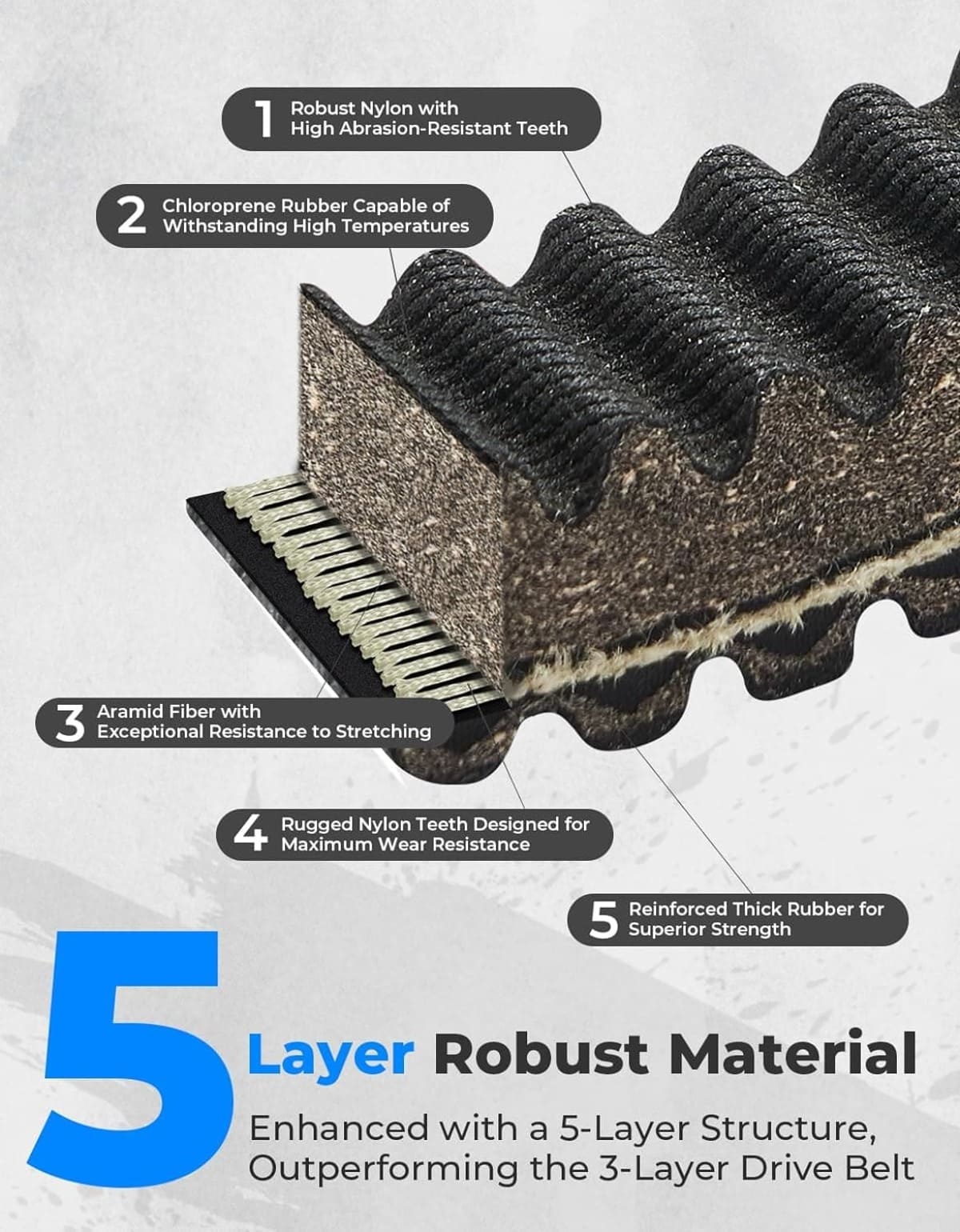 1 Robust Nylon with High Abrasion-Resistant Teeth

2 Chloroprene Rubber Capable of Withstanding High Temperatures

3 Aramid Fiber with Exceptional Resistance to Stretching

4 Rugged Nylon Teeth Designed for Maximum Wear Resistance

5 Reinforced Thick Rubber for Superior Strength

5 Layer Robust Material

Enhanced with a 5-Layer Structure, Outperforming the 3-Layer Drive Belt