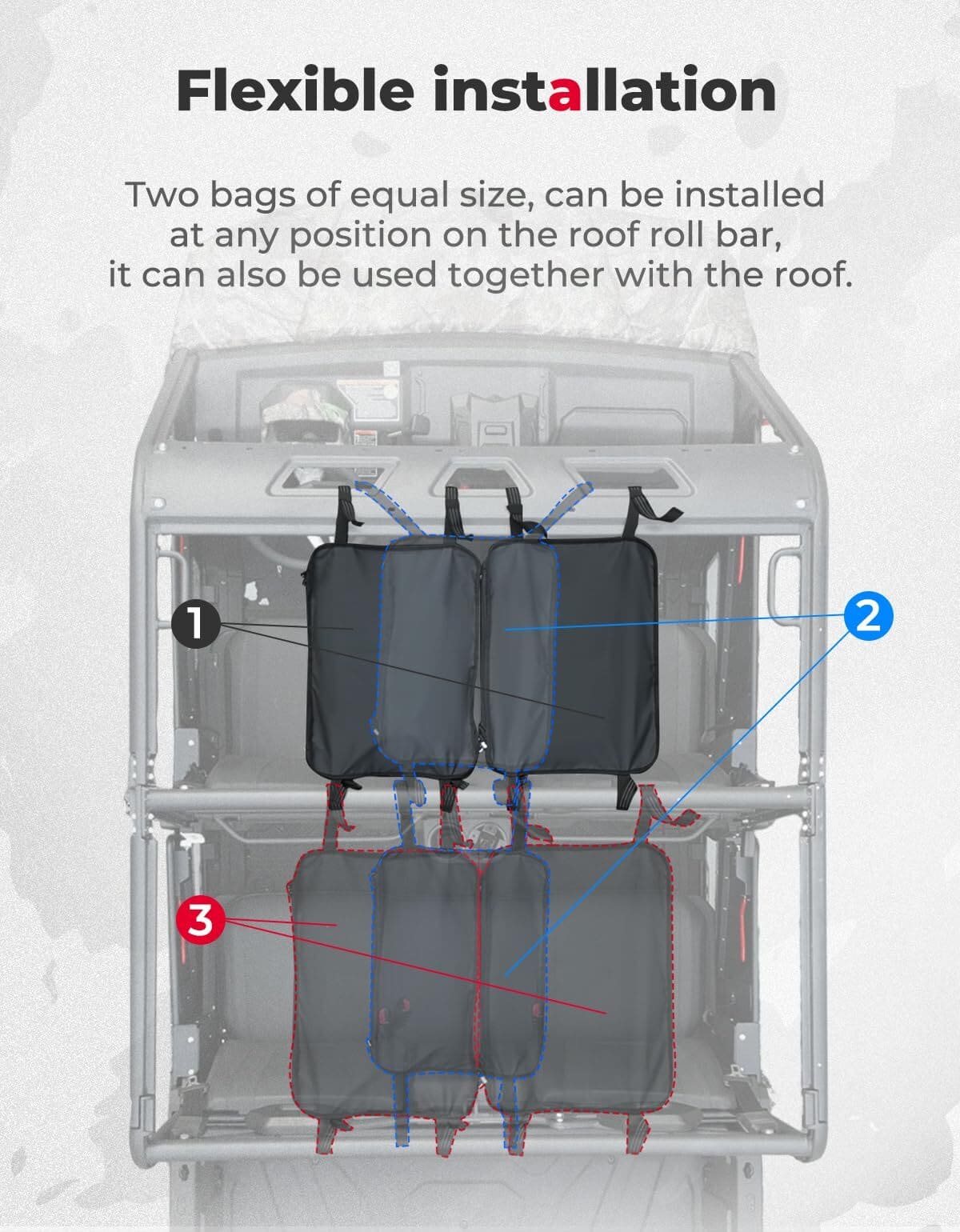 Flexible installation

Two bags of equal size, can be installed at any position on the roof roll bar, it can also be used together with the roof.

1

2

3