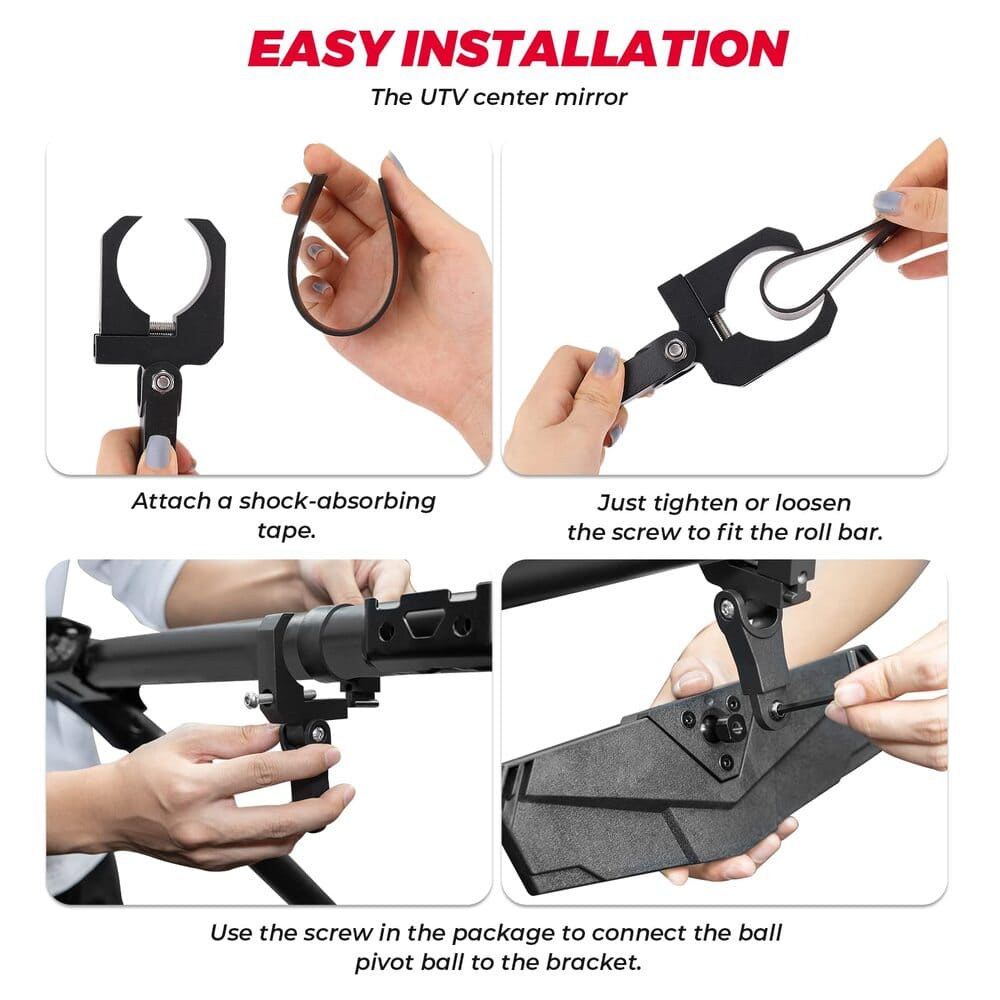 EASY INSTALLATION

The UTV center mirror

Attach a shock-absorbing tape.

Just tighten or loosen the screw to fit the roll bar.

Use the screw in the package to connect the ball pivot ball to the bracket.