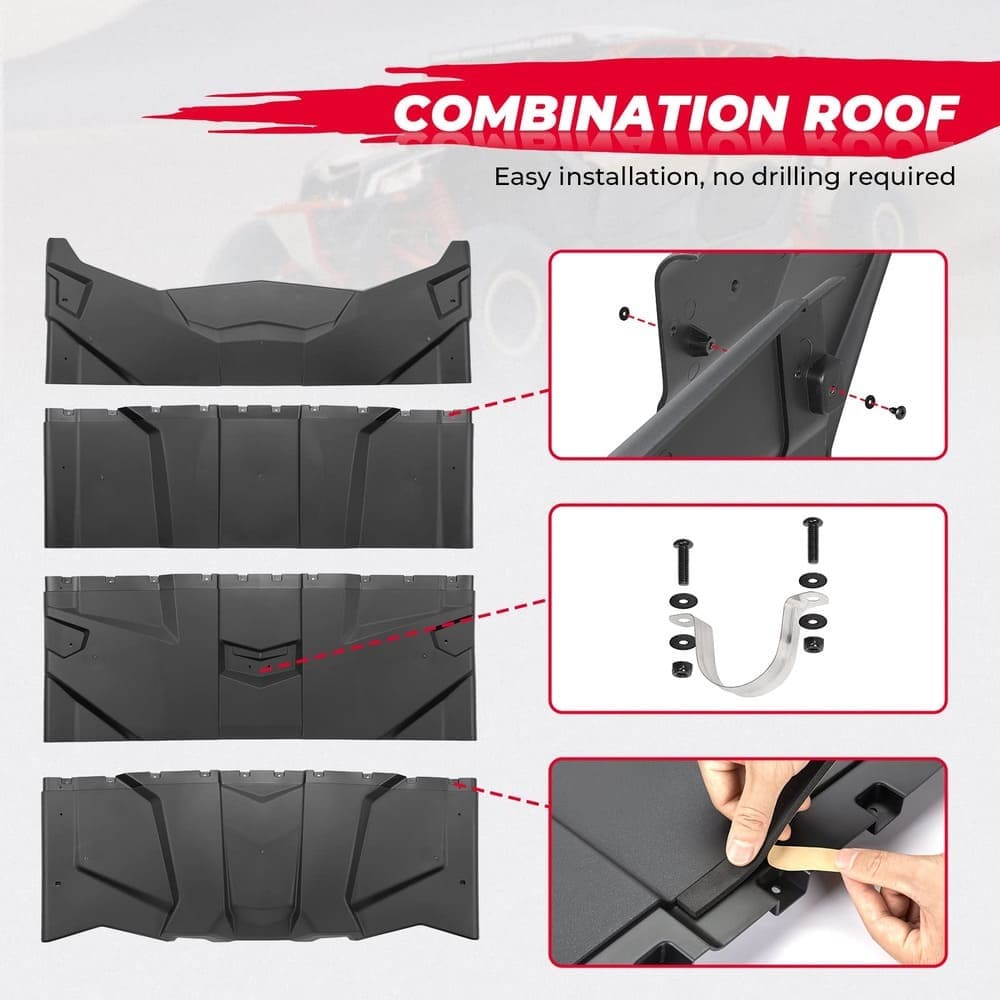 COMBINATION ROOF
Easy installation, no drilling required