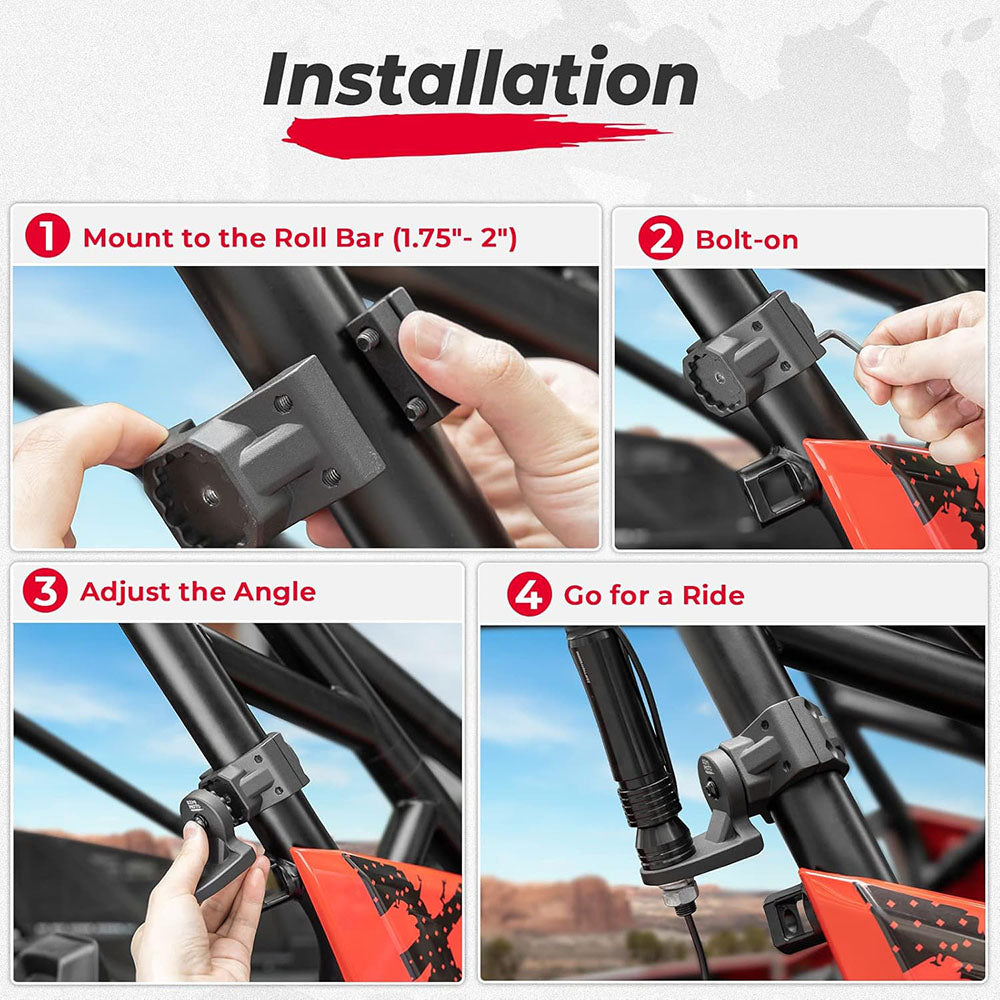 Installation

1 Mount to the Roll Bar (1.75"- 2")

2 Bolt-on

3 Adjust the Angle

4 Go for a Ride