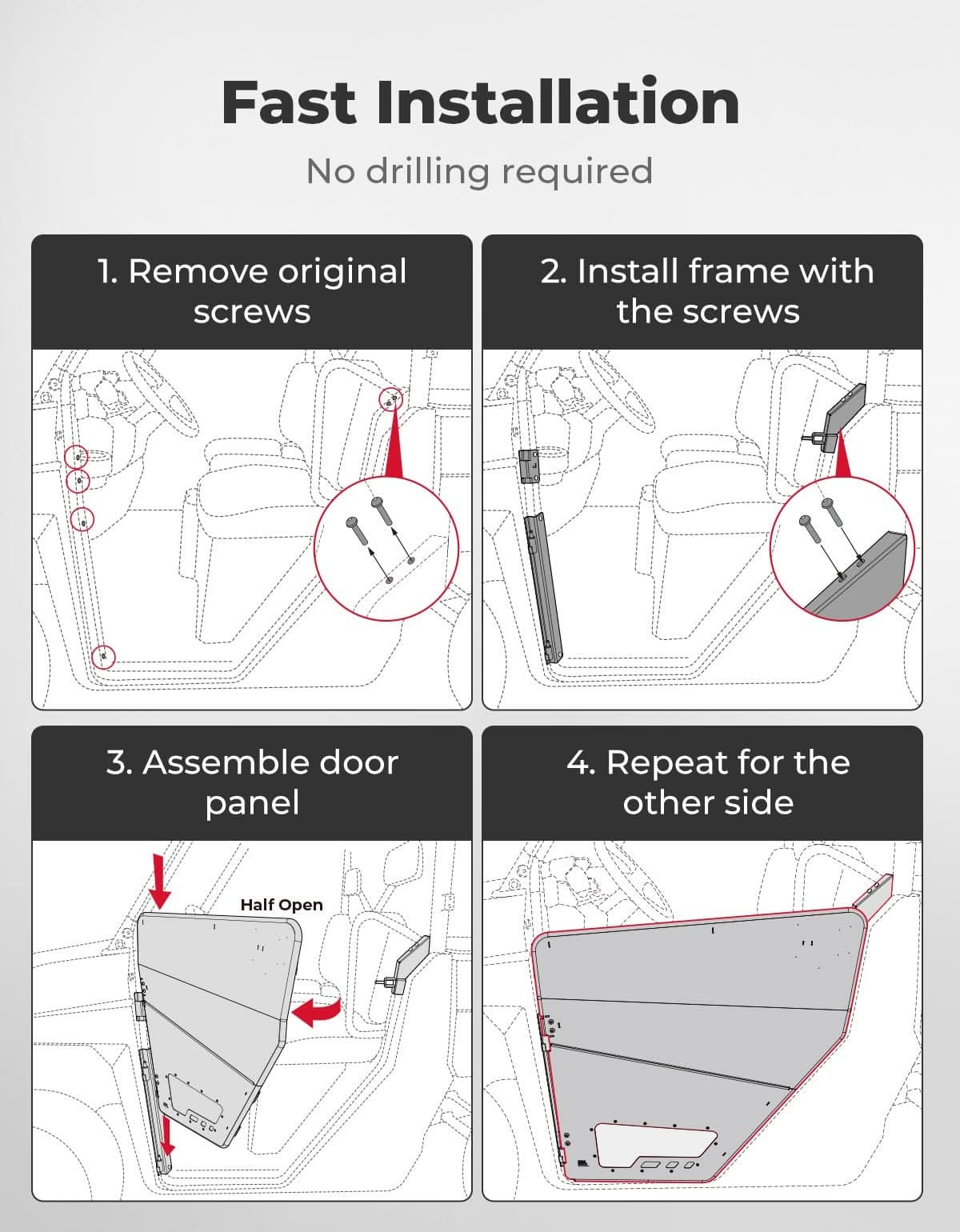 Fast Installation

No drilling required

1. Remove original screws

2. Install frame with the screws

3. Assemble door panel

Half Open

4. Repeat for the other side