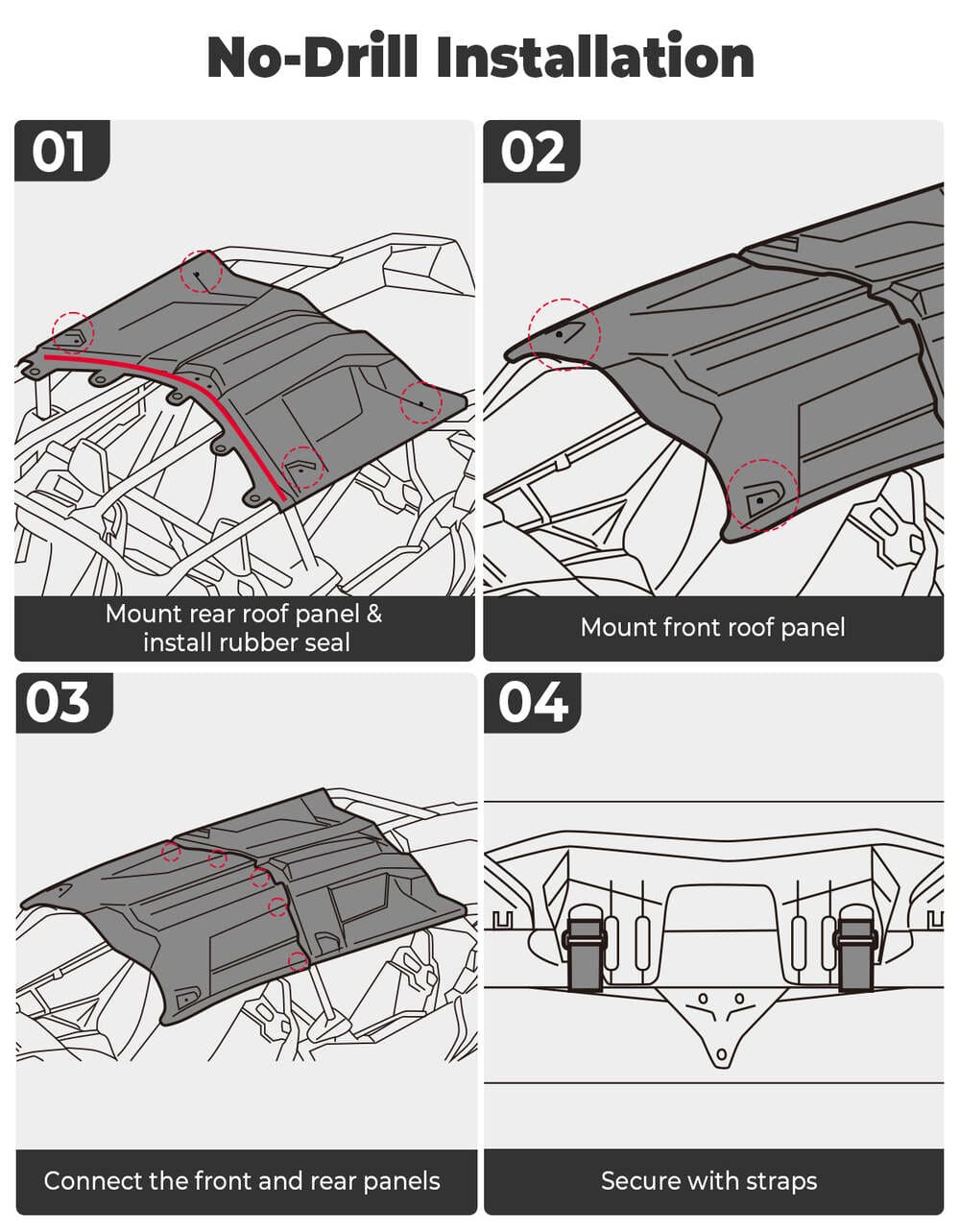 No-Drill Installation

01

Mount rear roof panel & install rubber seal

02

Mount front roof panel

03

Connect the front and rear panels

04

Secure with straps