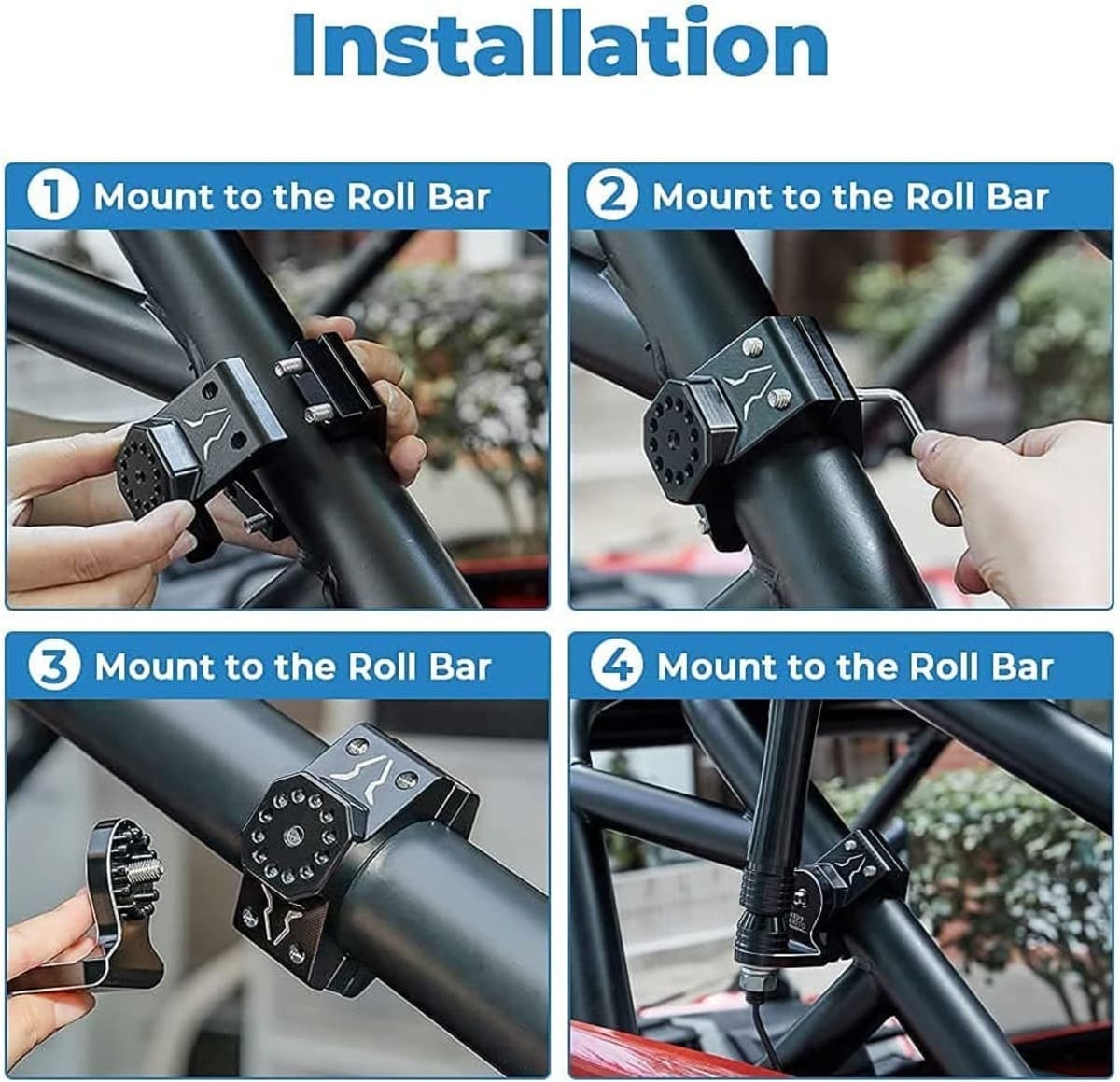 Installation

1 Mount to the Roll Bar

2 Mount to the Roll Bar

3 Mount to the Roll Bar

4 Mount to the Roll Bar