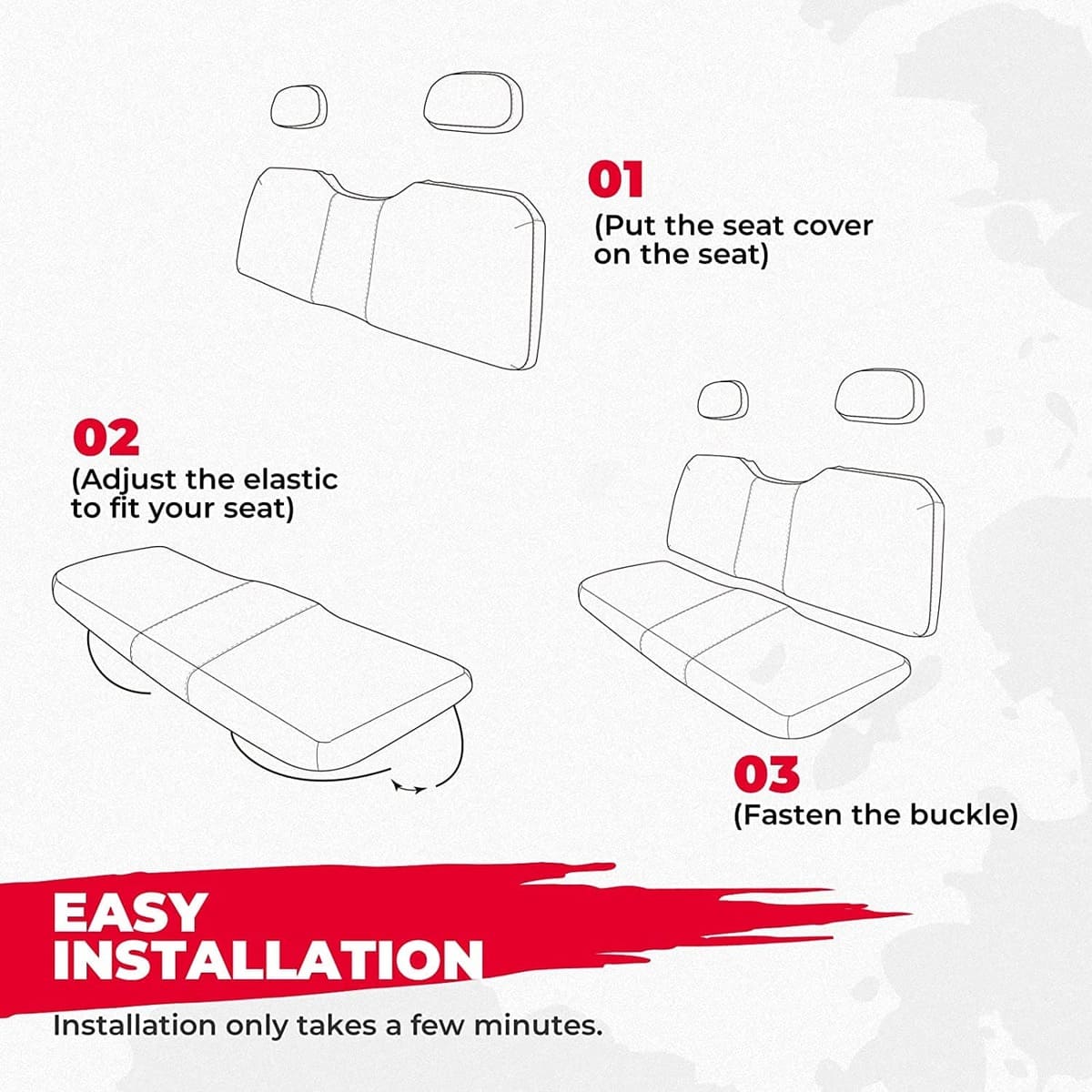 01
(Put the seat cover on the seat)

02
(Adjust the elastic to fit your seat)

03
(Fasten the buckle)

EASY INSTALLATION
Installation only takes a few minutes.