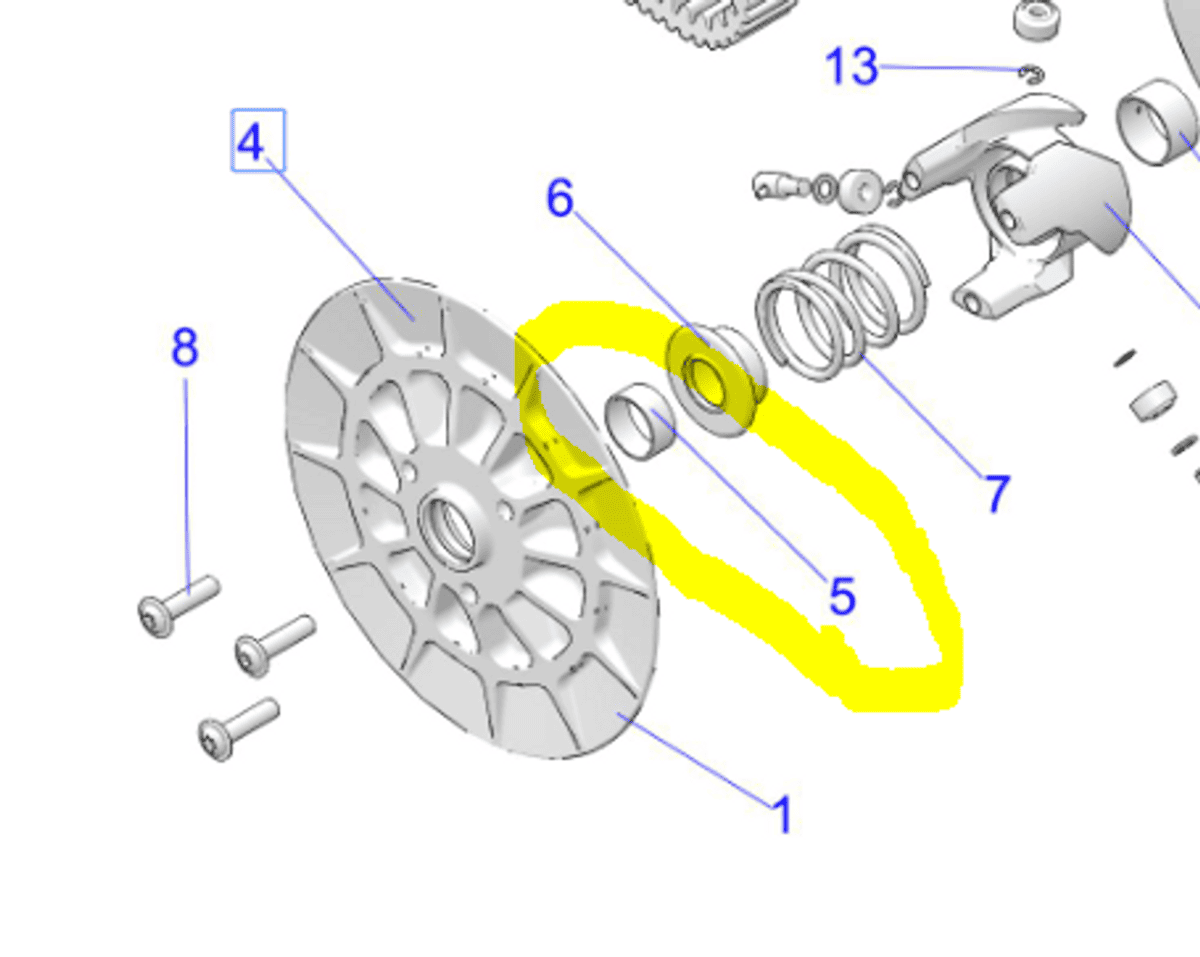 13
4
6
8
7
5
1