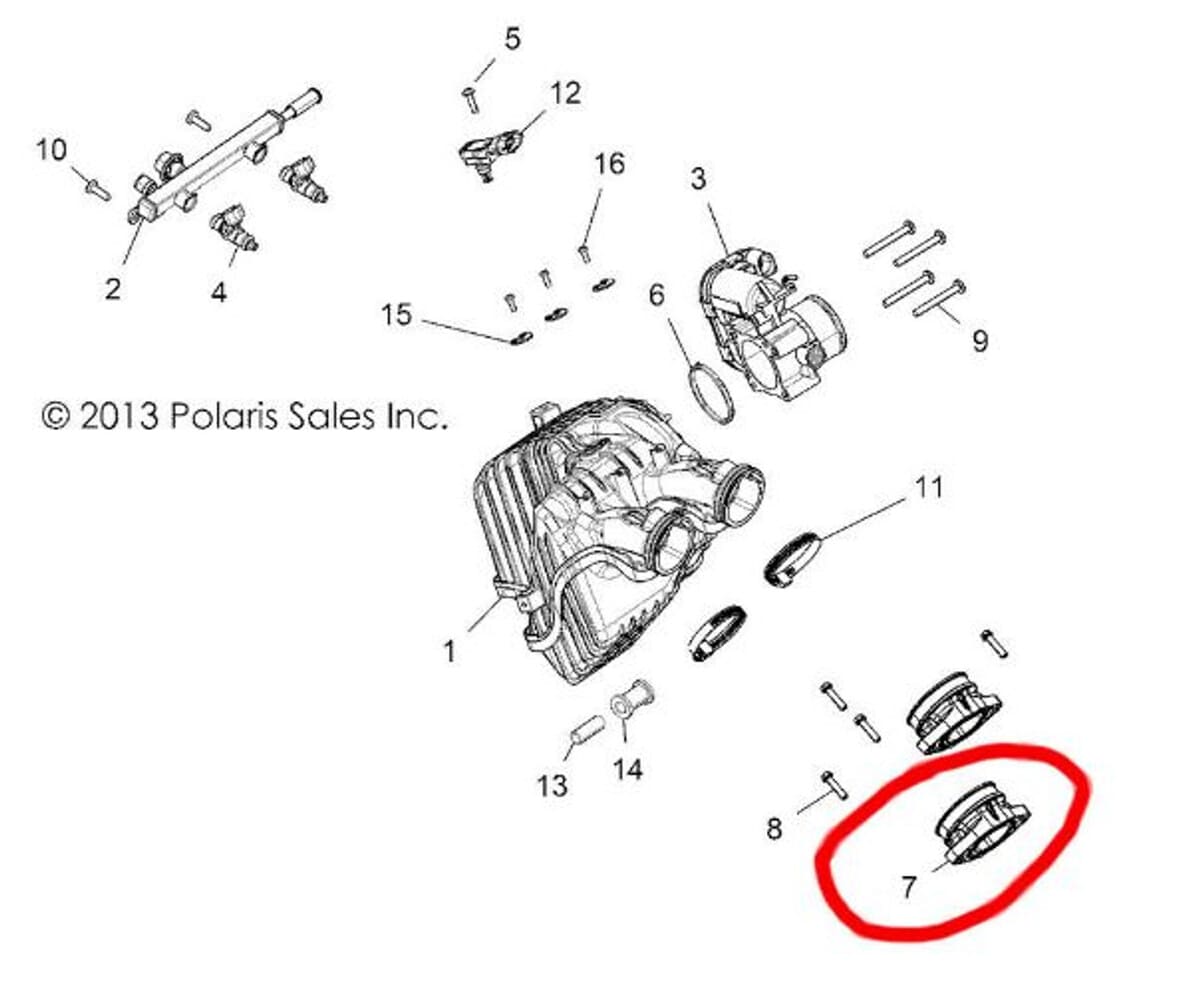 5
12
10
16
3
2
4
15
6
9
© 2013 Polaris Sales Inc.
11
1
13
14
8
7