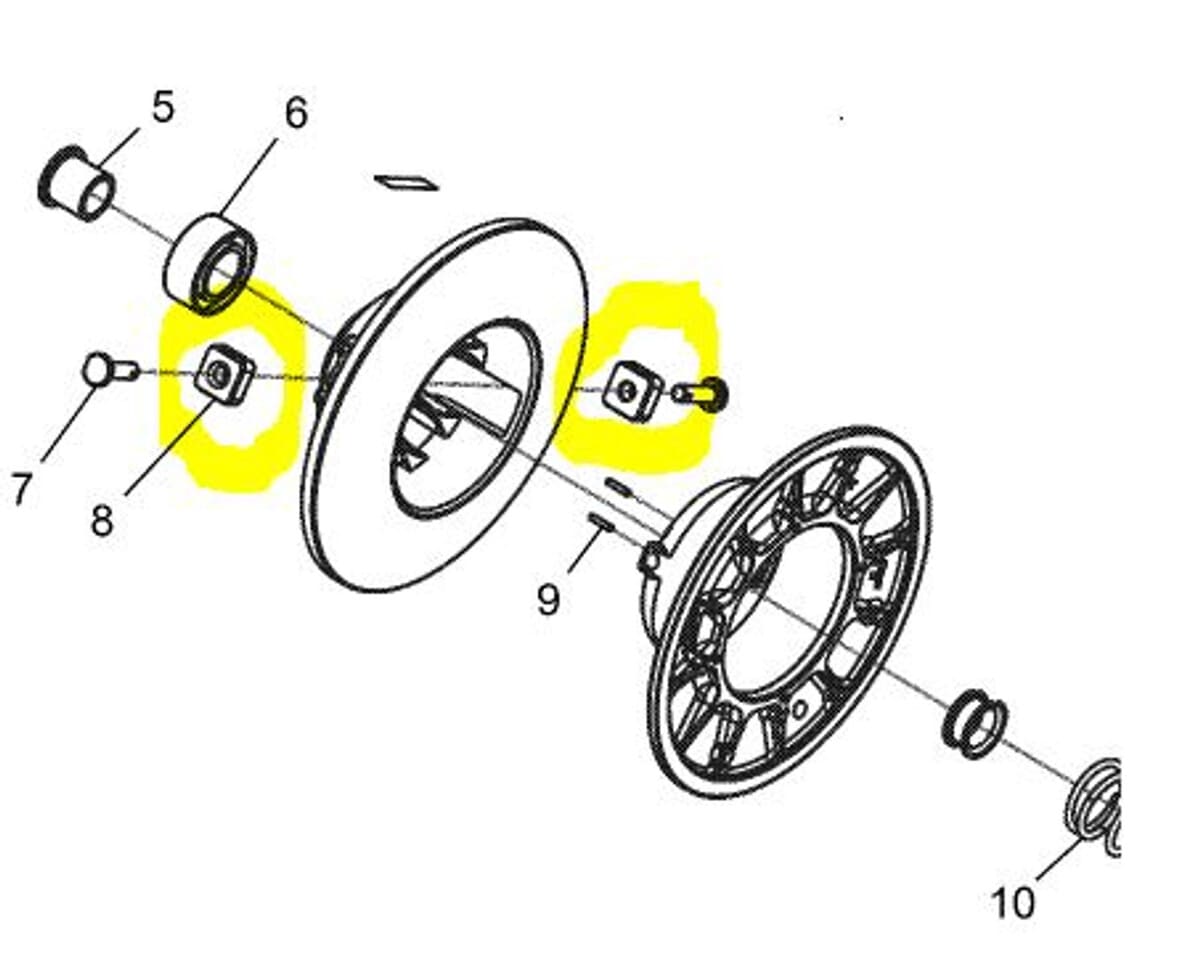 5
6
7
8
9
10