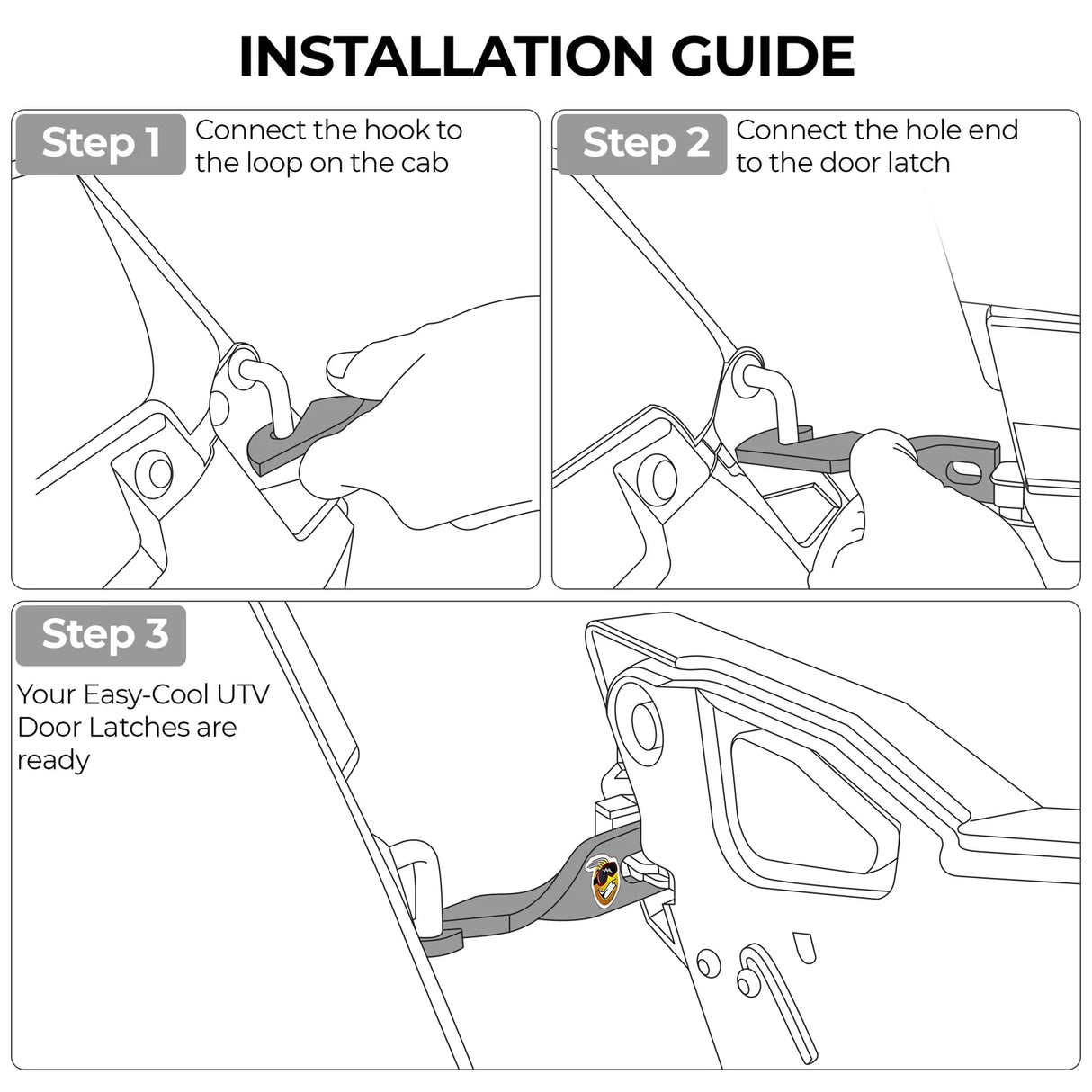 INSTALLATION GUIDE

Step 1 Connect the hook to the loop on the cab

Step 2 Connect the hole end to the door latch

Step 3

Your Easy-Cool UTV Door Latches are ready