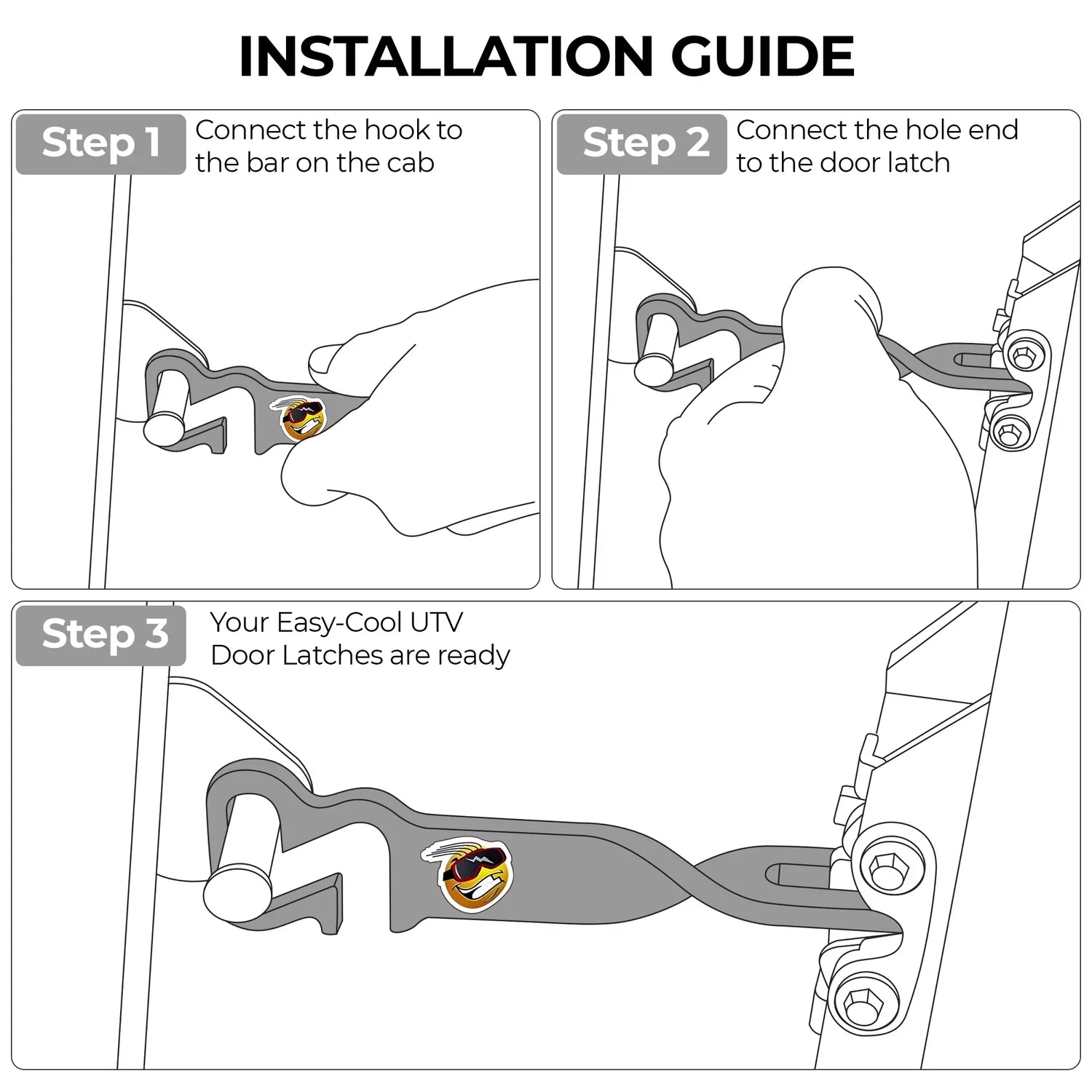 INSTALLATION GUIDE

Step 1 Connect the hook to the bar on the cab

Step 2 Connect the hole end to the door latch

Step 3 Your Easy-Cool UTV Door Latches are ready