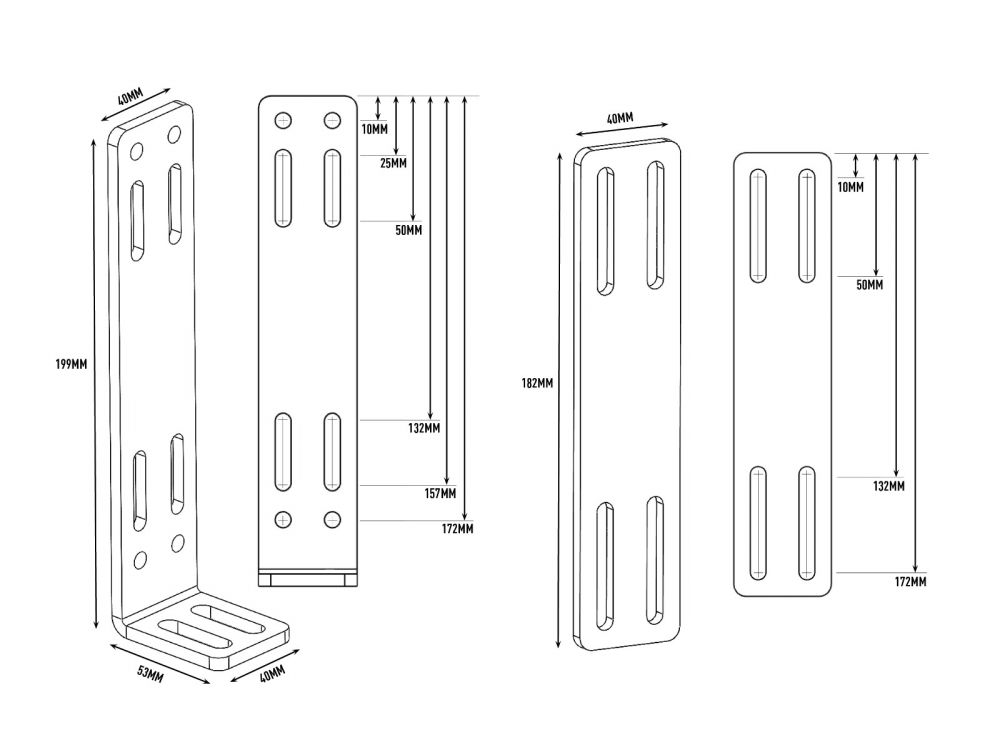 40MM
199MM
53MM
40MM
10MM
25MM
50MM
132MM
157MM
172MM
40MM
182MM
10MM
50MM
132MM
172MM