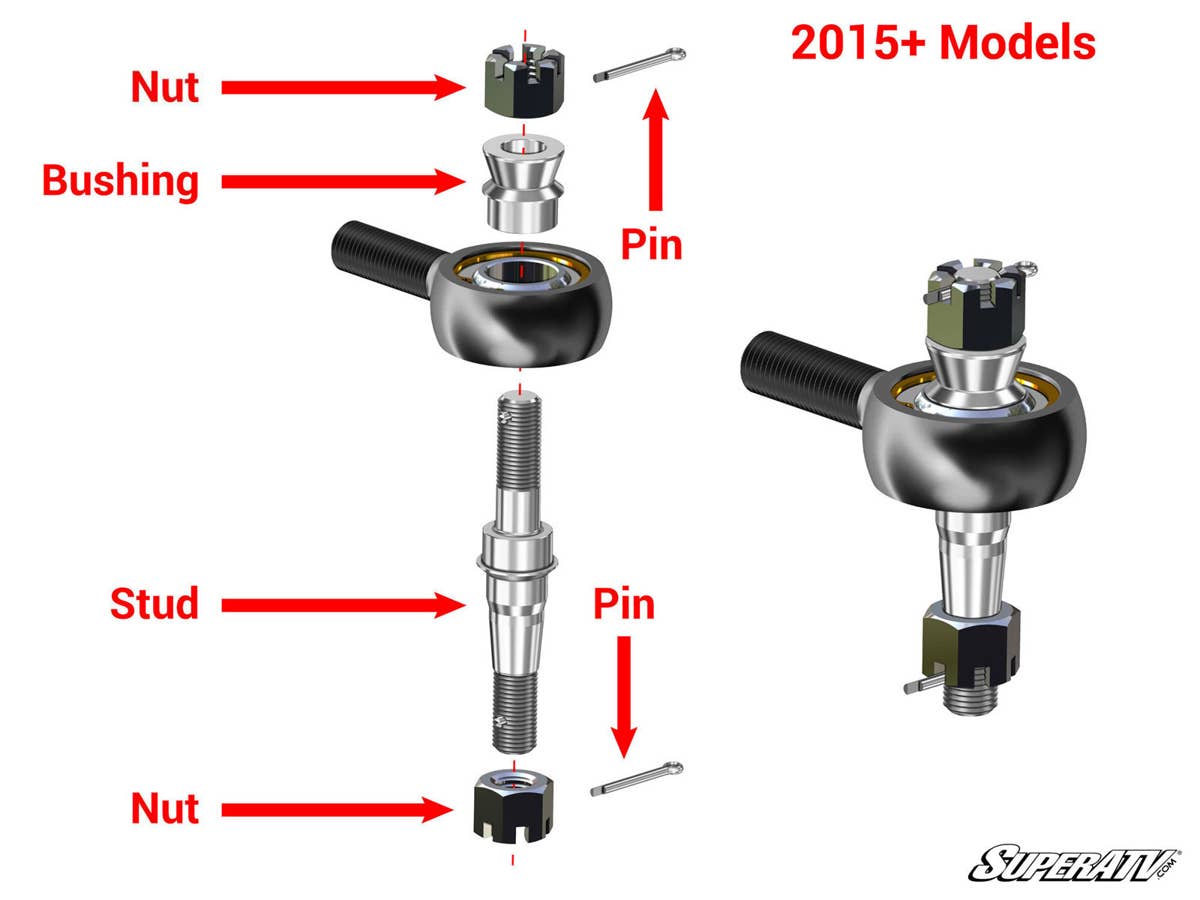 2015+ Models

Nut

Bushing

Pin

Stud

Pin

Nut

SUPERATV.COM