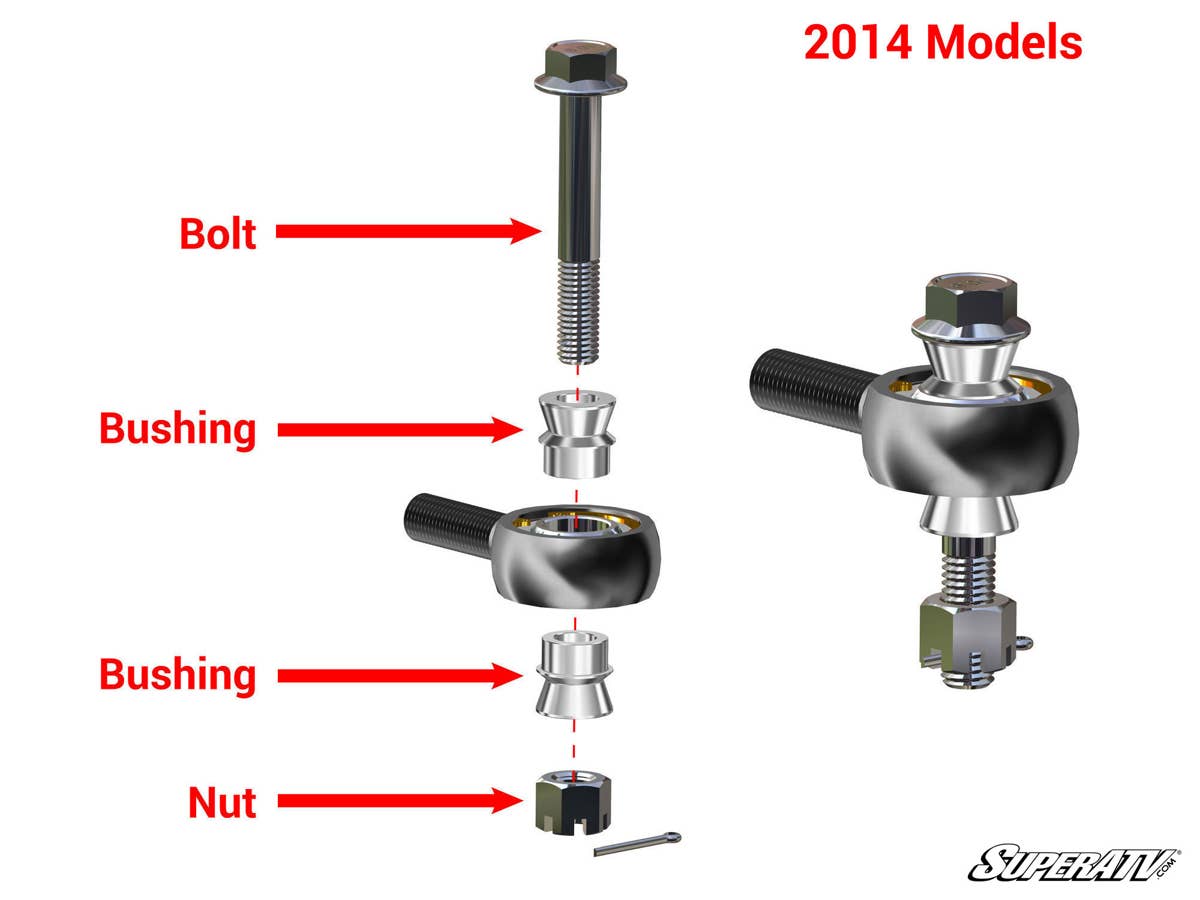 2014 Models

Bolt

Bushing

Bushing

Nut

SUPERATV.COM