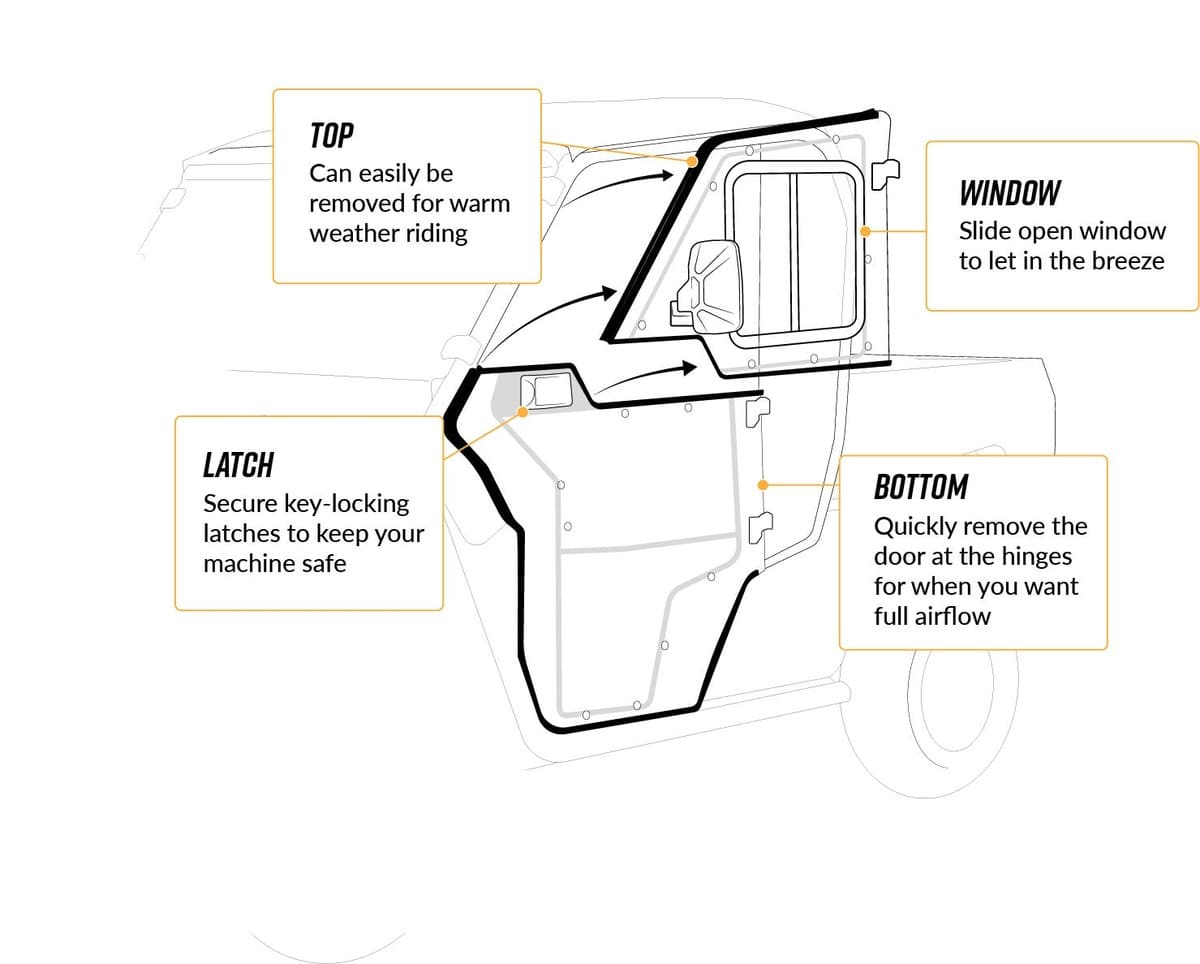 TOP
Can easily be removed for warm weather riding

WINDOW
Slide open window to let in the breeze

LATCH
Secure key-locking latches to keep your machine safe

BOTTOM
Quickly remove the door at the hinges for when you want full airflow