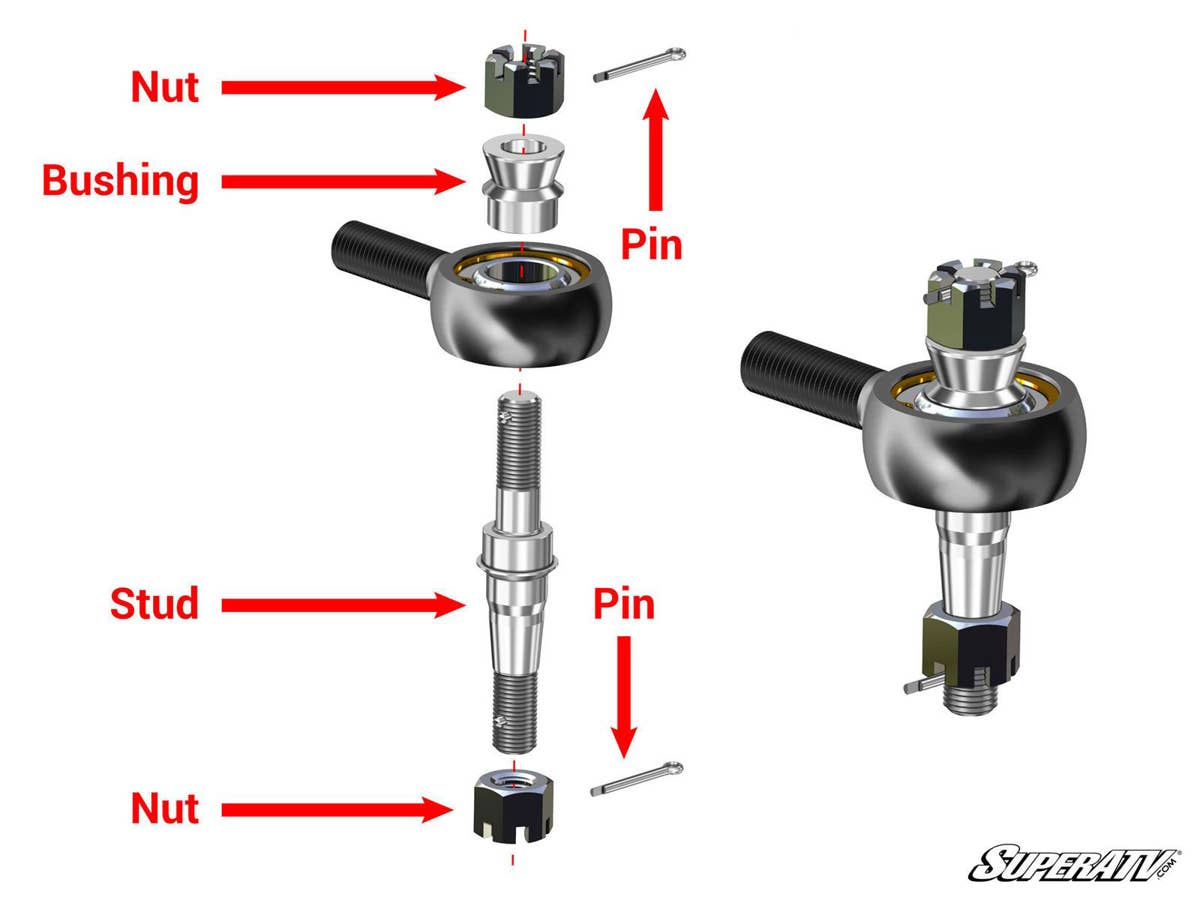 Nut

Bushing

Pin

Stud

Pin

Nut

SUPERATV.COM