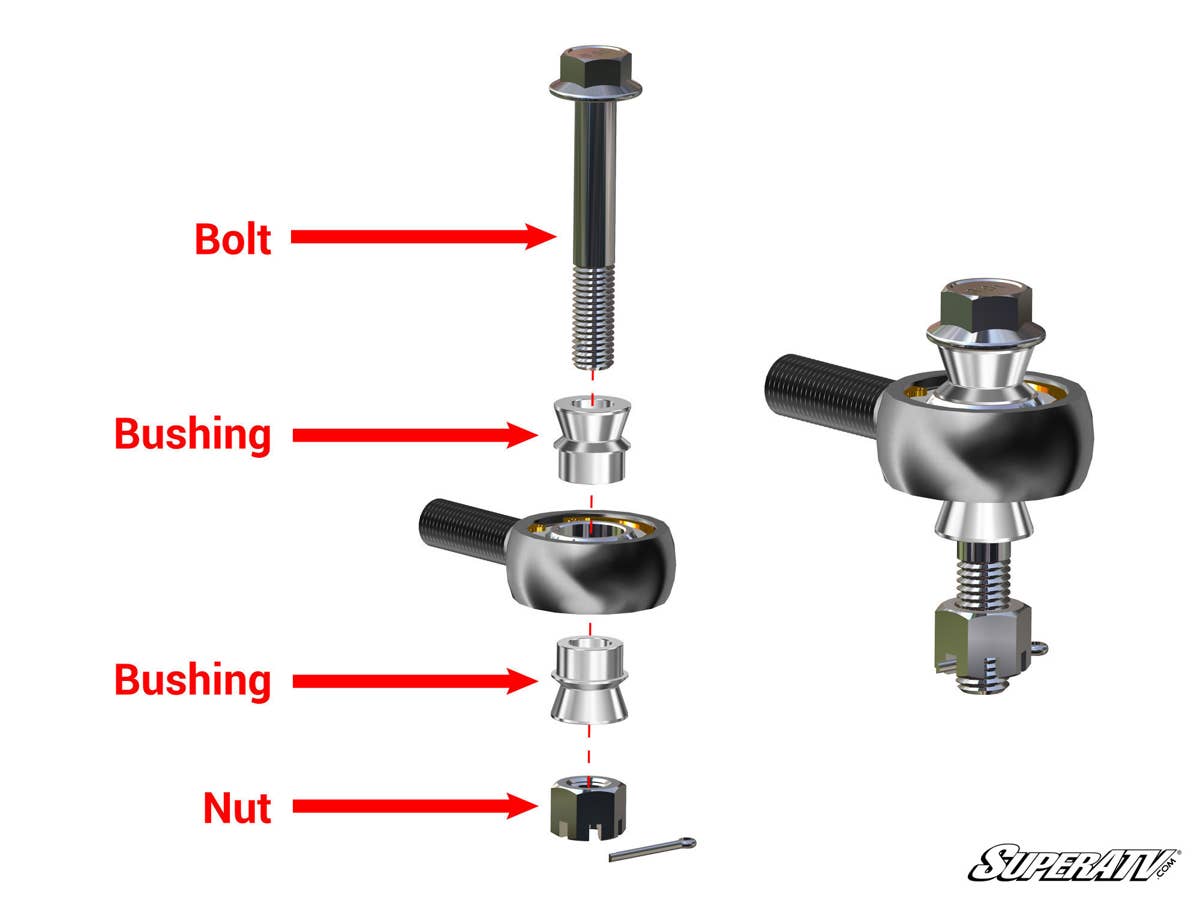 Bolt

Bushing

Bushing

Nut

SUPERATV.COM