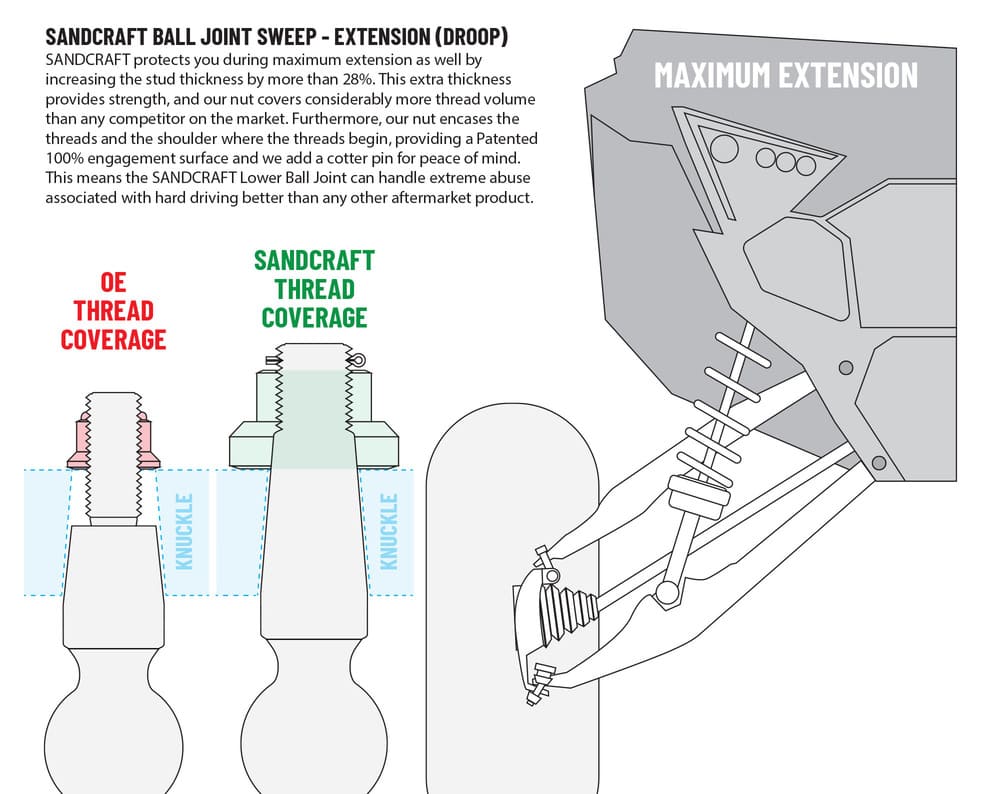 SANDCRAFT BALL JOINT SWEEP - EXTENSION (DROOP)

SANDCRAFT protects you during maximum extension as well by increasing the stud thickness by more than 28%. This extra thickness provides strength, and our nut covers considerably more thread volume than any competitor on the market. Furthermore, our nut encases the threads and the shoulder where the threads begin, providing a Patented 100% engagement surface and we add a cotter pin for peace of mind. This means the SANDCRAFT Lower Ball Joint can handle extreme abuse associated with hard driving better than any other aftermarket product.

MAXIMUM EXTENSION

OE THREAD COVERAGE

SANDCRAFT THREAD COVERAGE

KNUCKLE

KNUCKLE