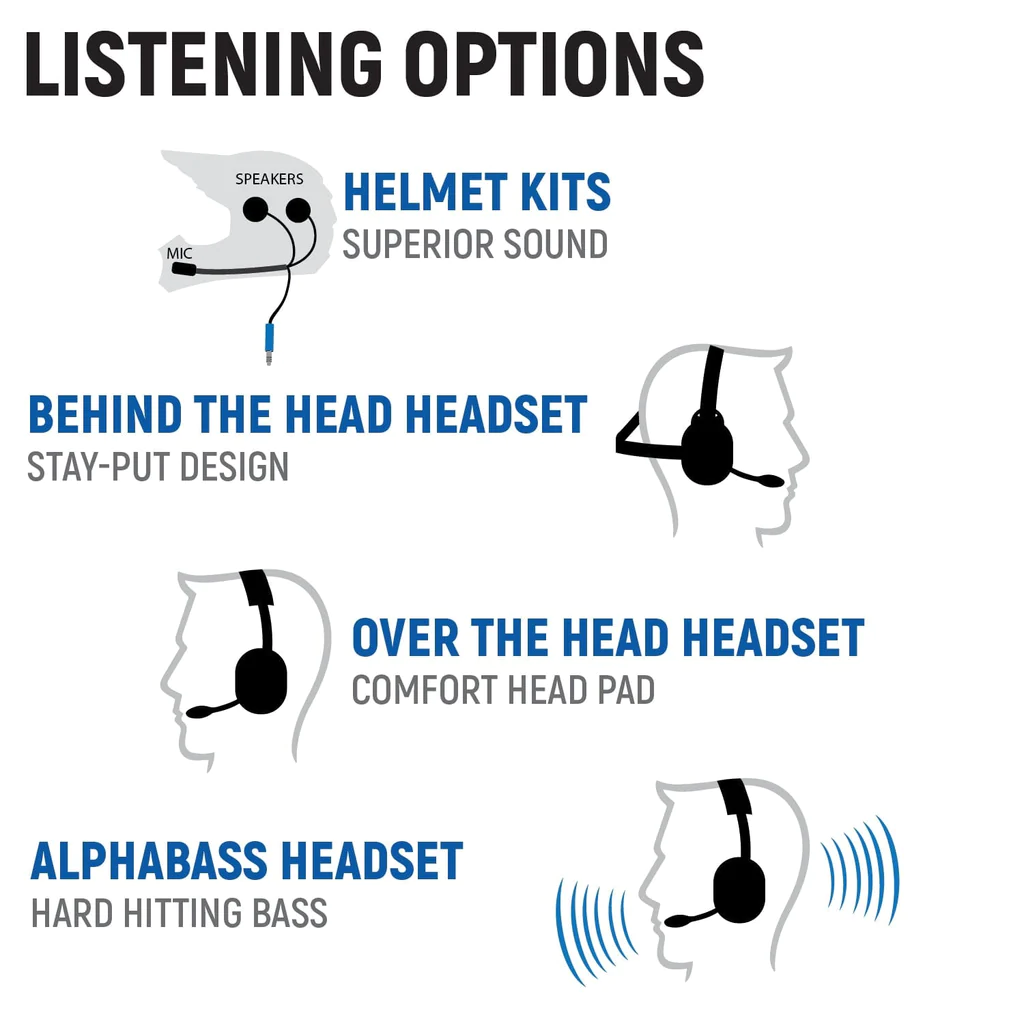 LISTENING OPTIONS

SPEAKERS
MIC

HELMET KITS
SUPERIOR SOUND

BEHIND THE HEAD HEADSET
STAY-PUT DESIGN

OVER THE HEAD HEADSET
COMFORT HEAD PAD

ALPHABASS HEADSET
HARD HITTING BASS