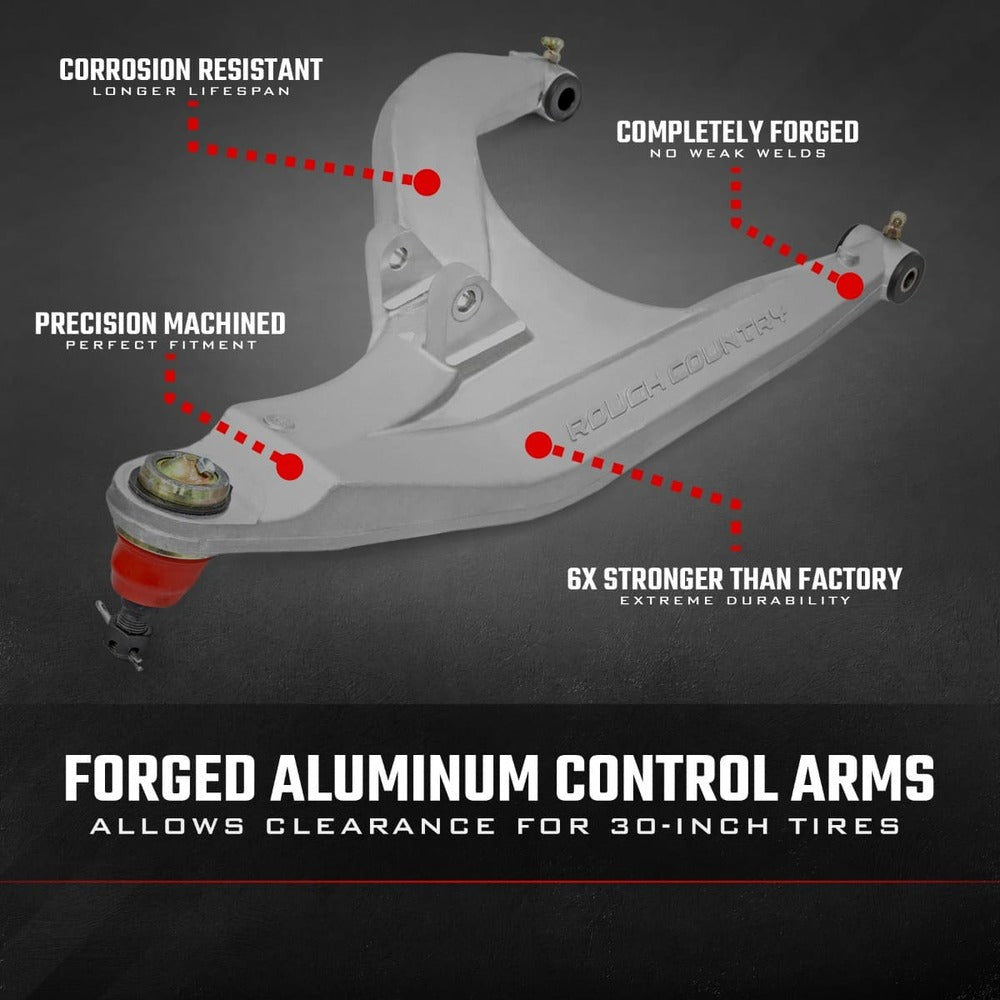 CORROSION RESISTANT
LONGER LIFESPAN

COMPLETELY FORGED
NO WEAK WELDS

PRECISION MACHINED
PERFECT FITMENT

ROUGH COUNTRY

6X STRONGER THAN FACTORY
EXTREME DURABILITY

FORGED ALUMINUM CONTROL ARMS
ALLOWS CLEARANCE FOR 30-INCH TIRES