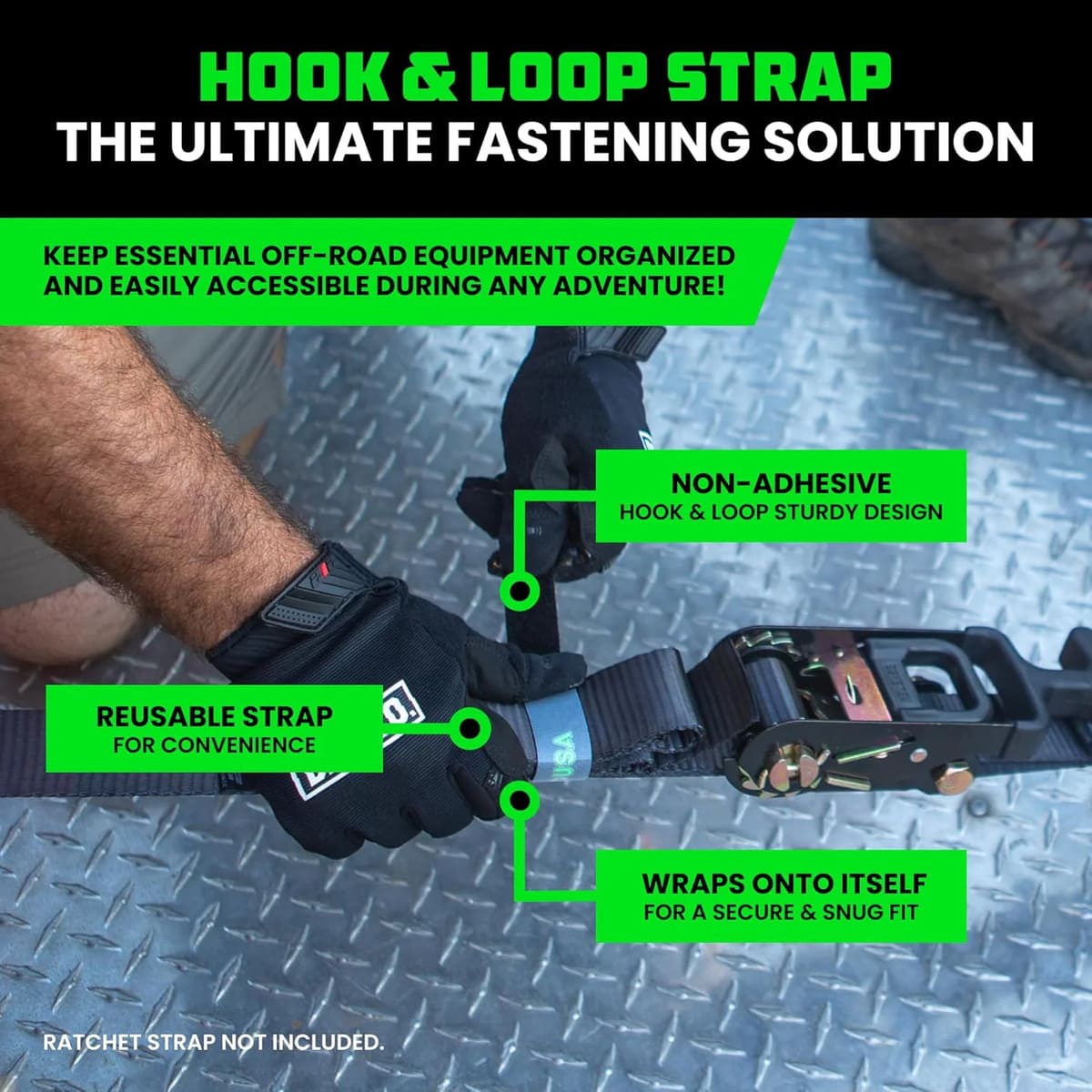 HOOK & LOOP STRAP
THE ULTIMATE FASTENING SOLUTION

KEEP ESSENTIAL OFF-ROAD EQUIPMENT ORGANIZED AND EASILY ACCESSIBLE DURING ANY ADVENTURE!

NON-ADHESIVE
HOOK & LOOP STURDY DESIGN

REUSABLE STRAP
FOR CONVENIENCE

USA

WRAPS ONTO ITSELF
FOR A SECURE & SNUG FIT

RATCHET STRAP NOT INCLUDED.