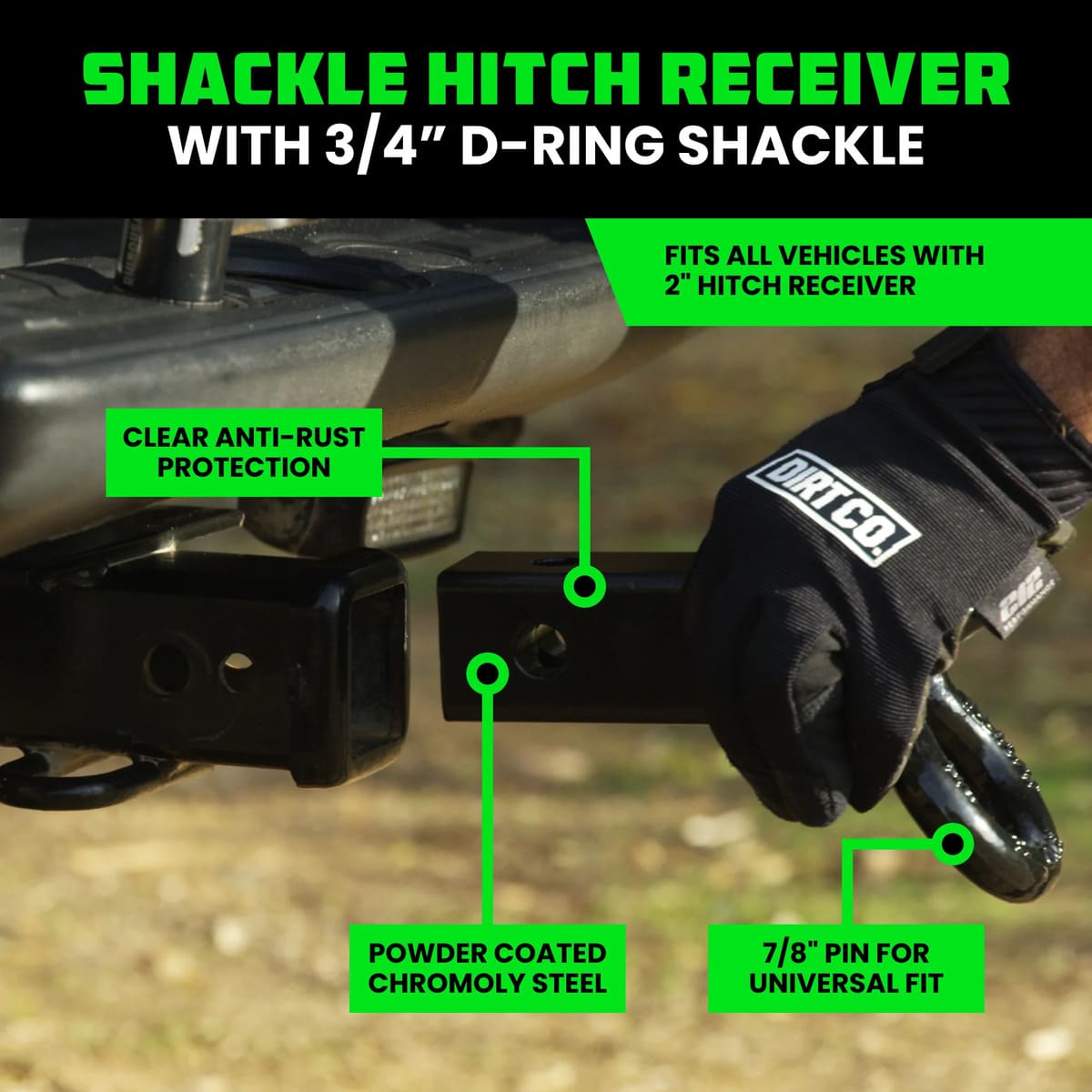 SHACKLE HITCH RECEIVER
WITH 3/4" D-RING SHACKLE

FITS ALL VEHICLES WITH 2" HITCH RECEIVER

CLEAR ANTI-RUST PROTECTION

DIRT CO.

POWDER COATED CHROMOLY STEEL

7/8" PIN FOR UNIVERSAL FIT