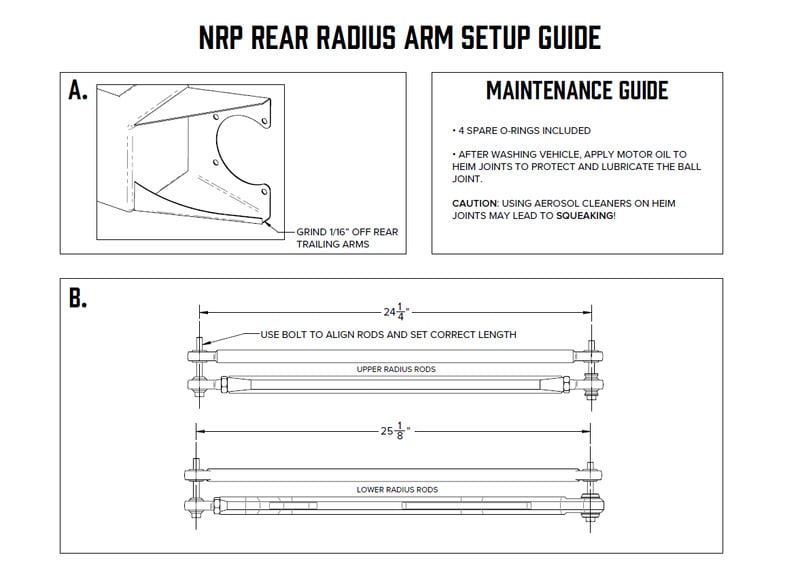 NRP REAR RADIUS ARM SETUP GUIDE

A.

GRIND 1/16" OFF REAR TRAILING ARMS

MAINTENANCE GUIDE

• 4 SPARE O-RINGS INCLUDED

• AFTER WASHING VEHICLE, APPLY MOTOR OIL TO HEIM JOINTS TO PROTECT AND LUBRICATE THE BALL JOINT.

CAUTION: USING AEROSOL CLEANERS ON HEIM JOINTS MAY LEAD TO SQUEAKING!

B.

$24\frac{1}{4}$"

USE BOLT TO ALIGN RODS AND SET CORRECT LENGTH

UPPER RADIUS RODS

$25\frac{1}{8}$"

LOWER RADIUS RODS