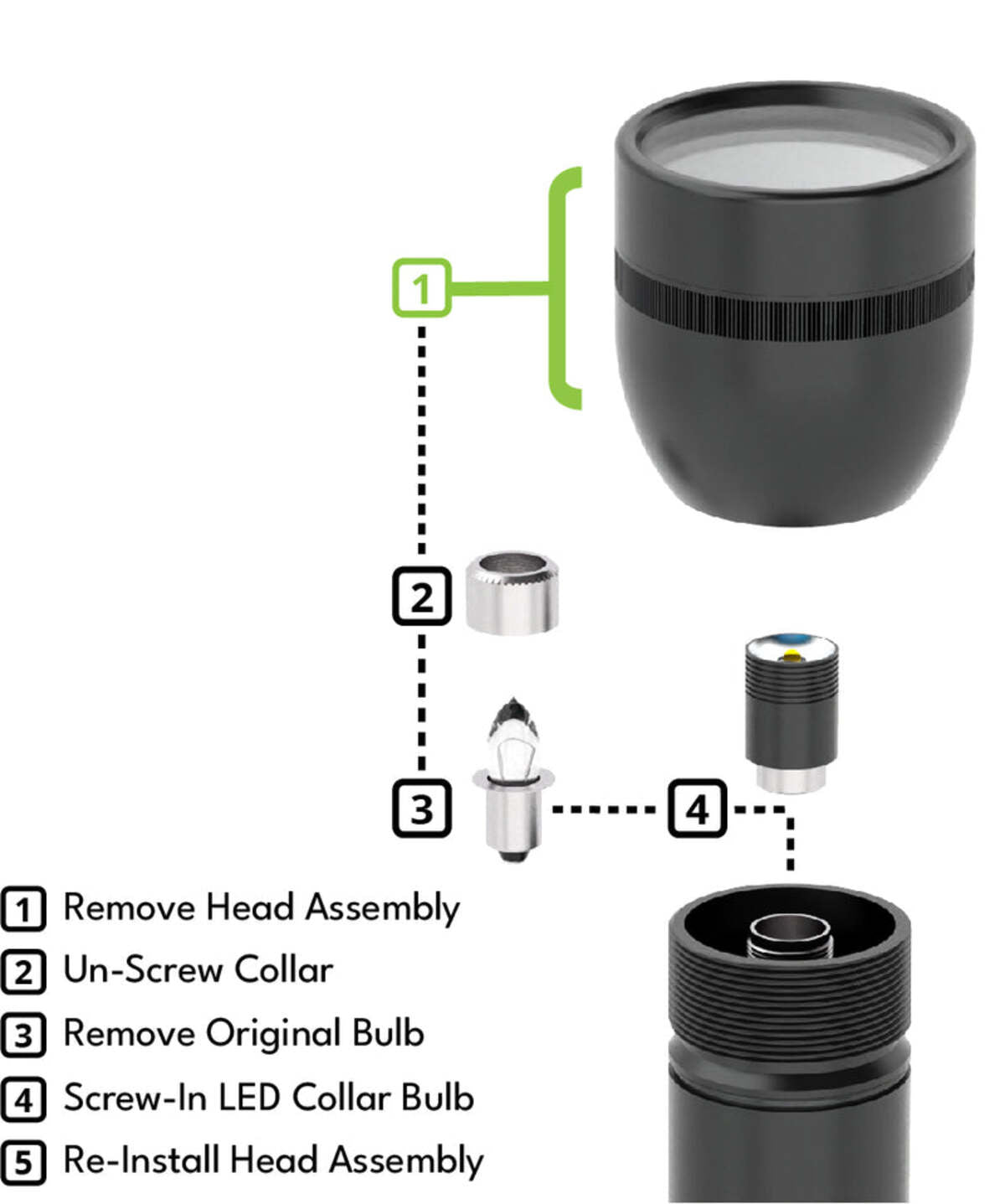 1

2

3

4

1 Remove Head Assembly
2 Un-Screw Collar
3 Remove Original Bulb
4 Screw-In LED Collar Bulb
5 Re-Install Head Assembly