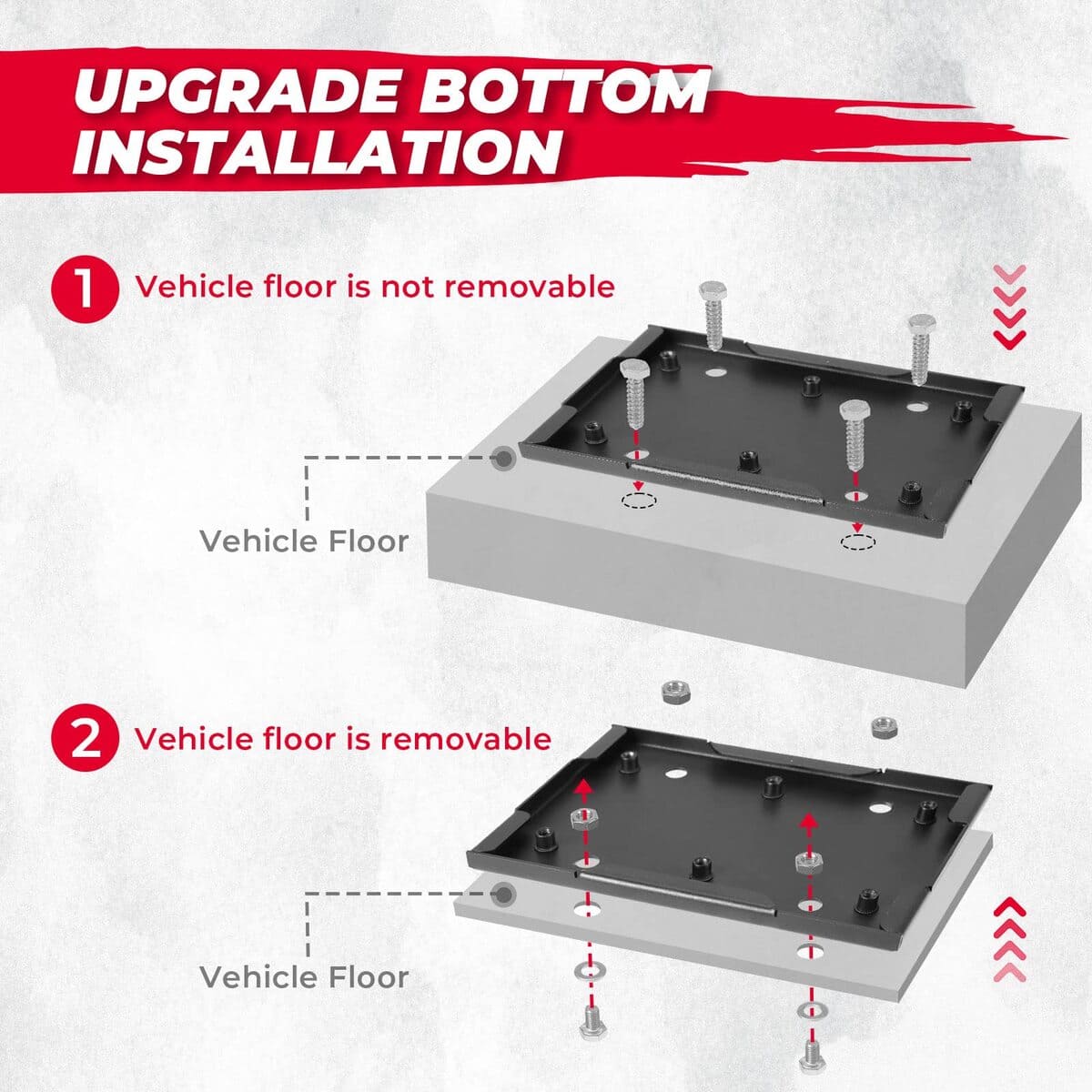 UPGRADE BOTTOM INSTALLATION

1 Vehicle floor is not removable

Vehicle Floor

2 Vehicle floor is removable

Vehicle Floor