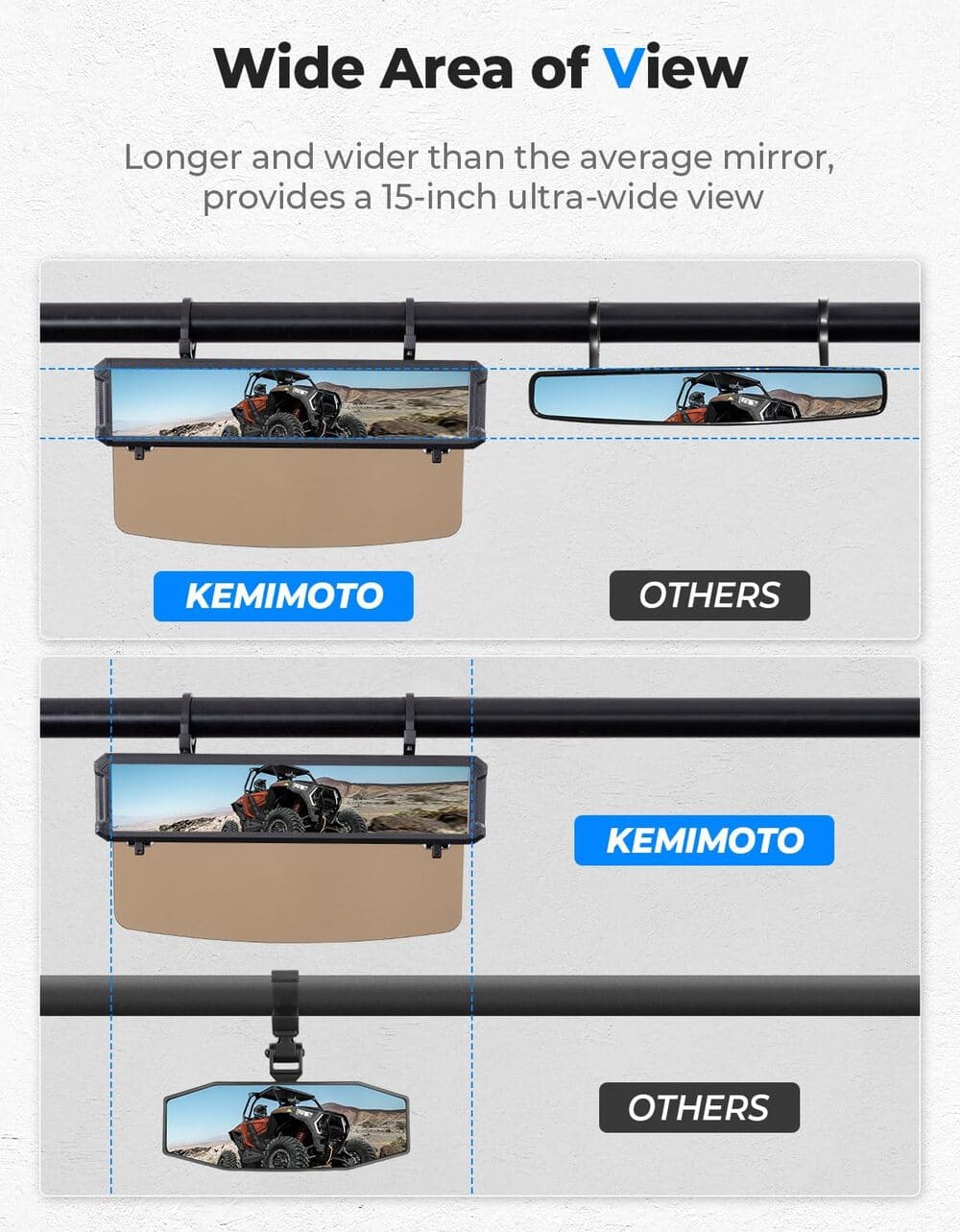 Wide Area of View

Longer and wider than the average mirror, provides a 15-inch ultra-wide view

KEMIMOTO

OTHERS

KEMIMOTO

OTHERS