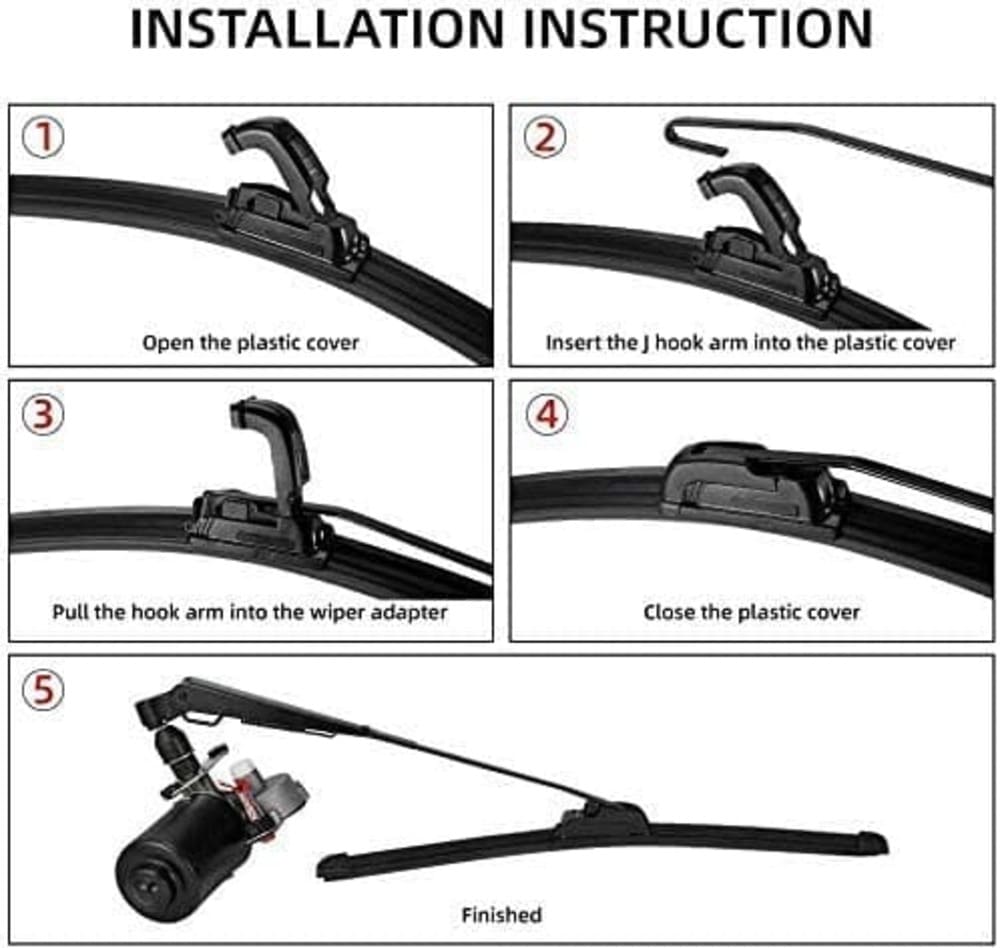 INSTALLATION INSTRUCTION

1

Open the plastic cover

2

Insert the J hook arm into the plastic cover

3

Pull the hook arm into the wiper adapter

4

Close the plastic cover

5

Finished