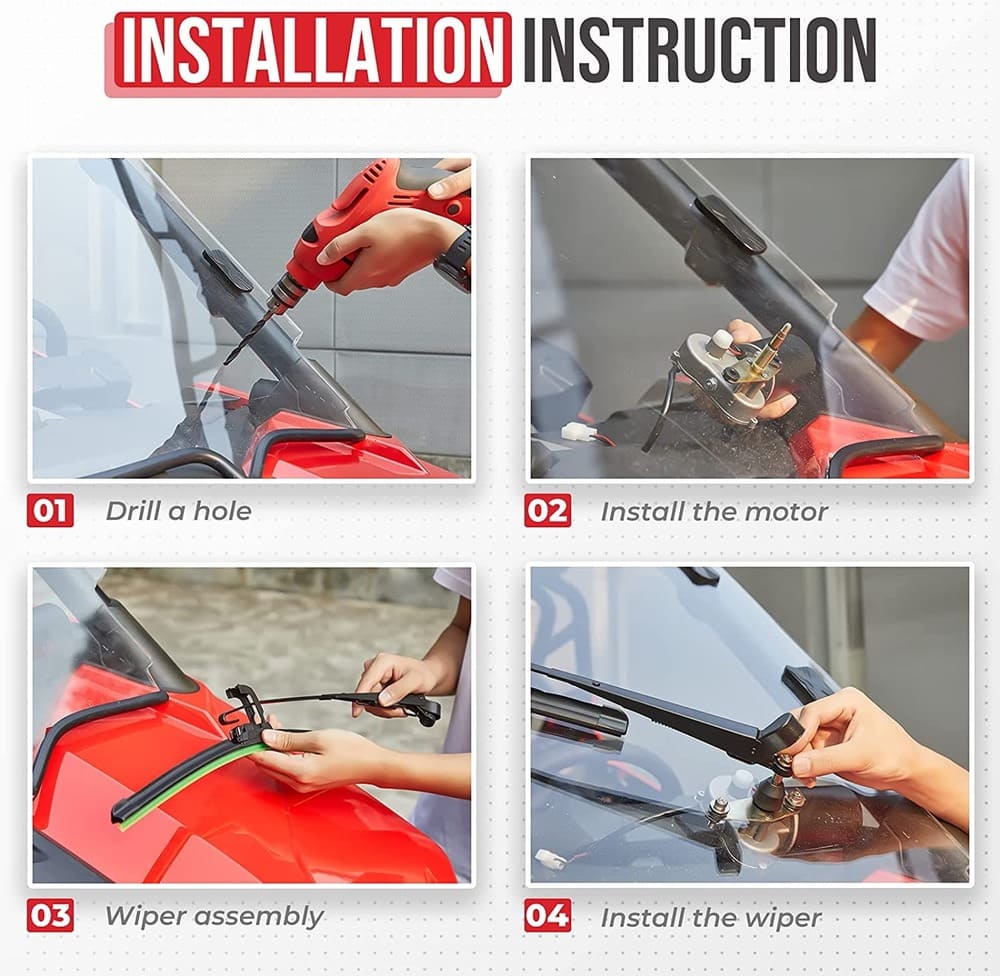 INSTALLATION INSTRUCTION

01 Drill a hole

02 Install the motor

03 Wiper assembly

04 Install the wiper