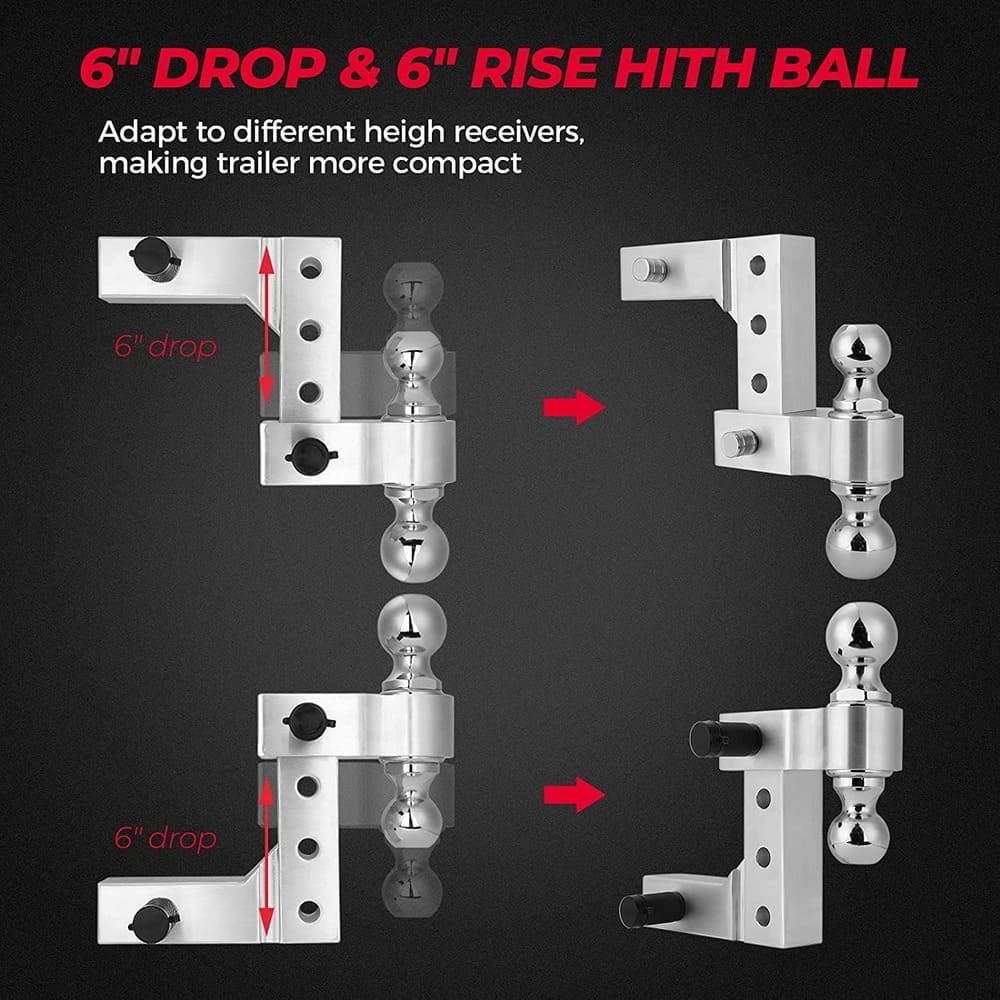 6" DROP & 6" RISE HITH BALL

Adapt to different heigh receivers, making trailer more compact

6" drop

6" drop