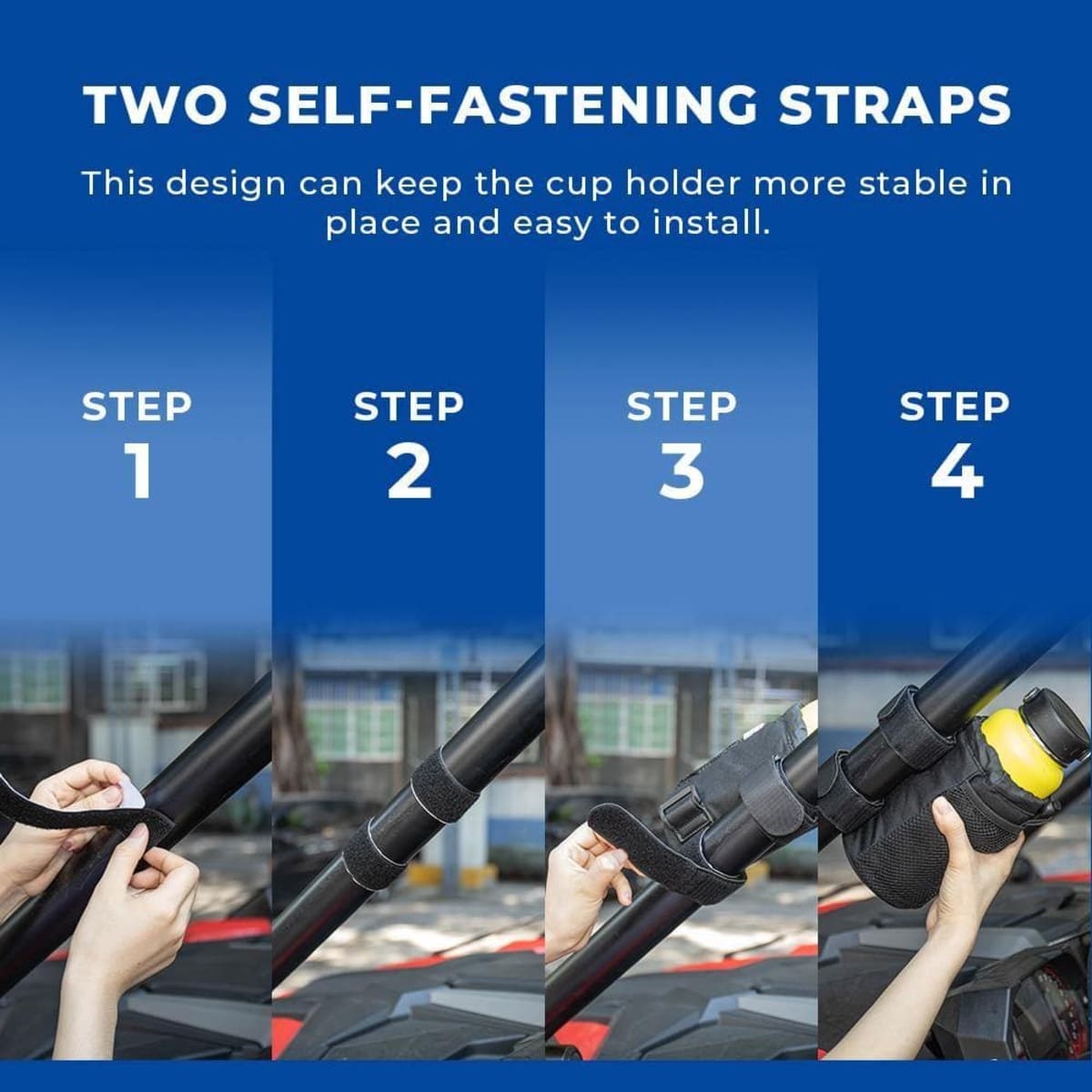 TWO SELF-FASTENING STRAPS

This design can keep the cup holder more stable in place and easy to install.

STEP 1

STEP 2

STEP 3

STEP 4