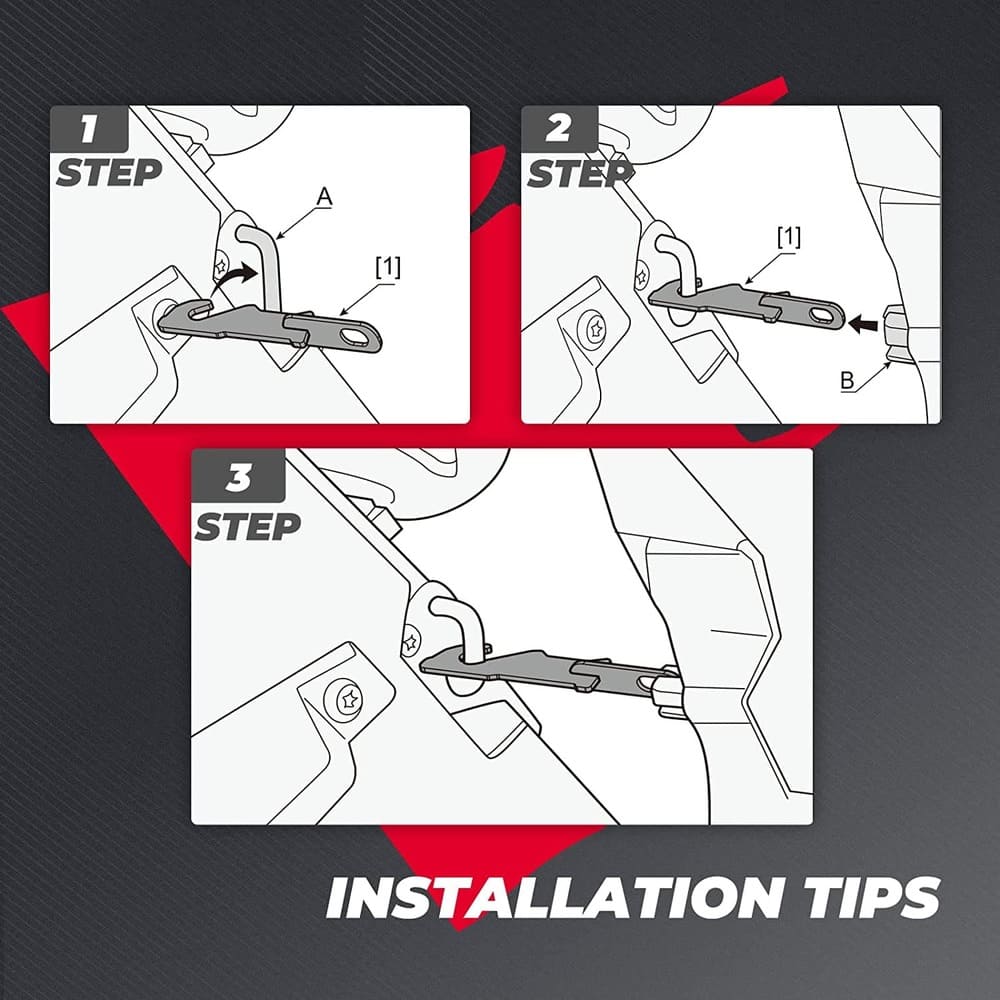 1
STEP
A
[1]

2
STEP
[1]
B

3
STEP

INSTALLATION TIPS