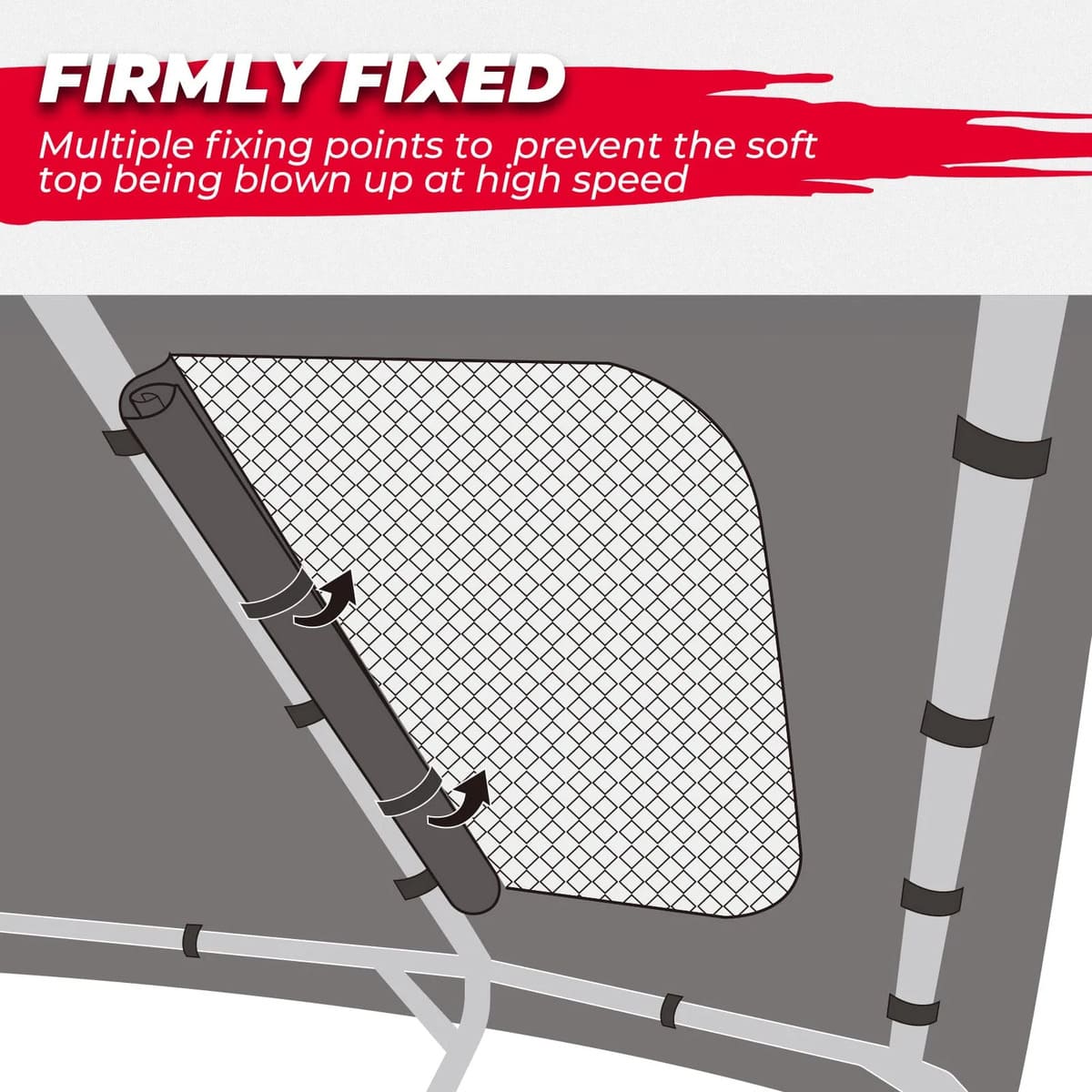 FIRMLY FIXED

Multiple fixing points to  prevent the soft top being blown up at high speed