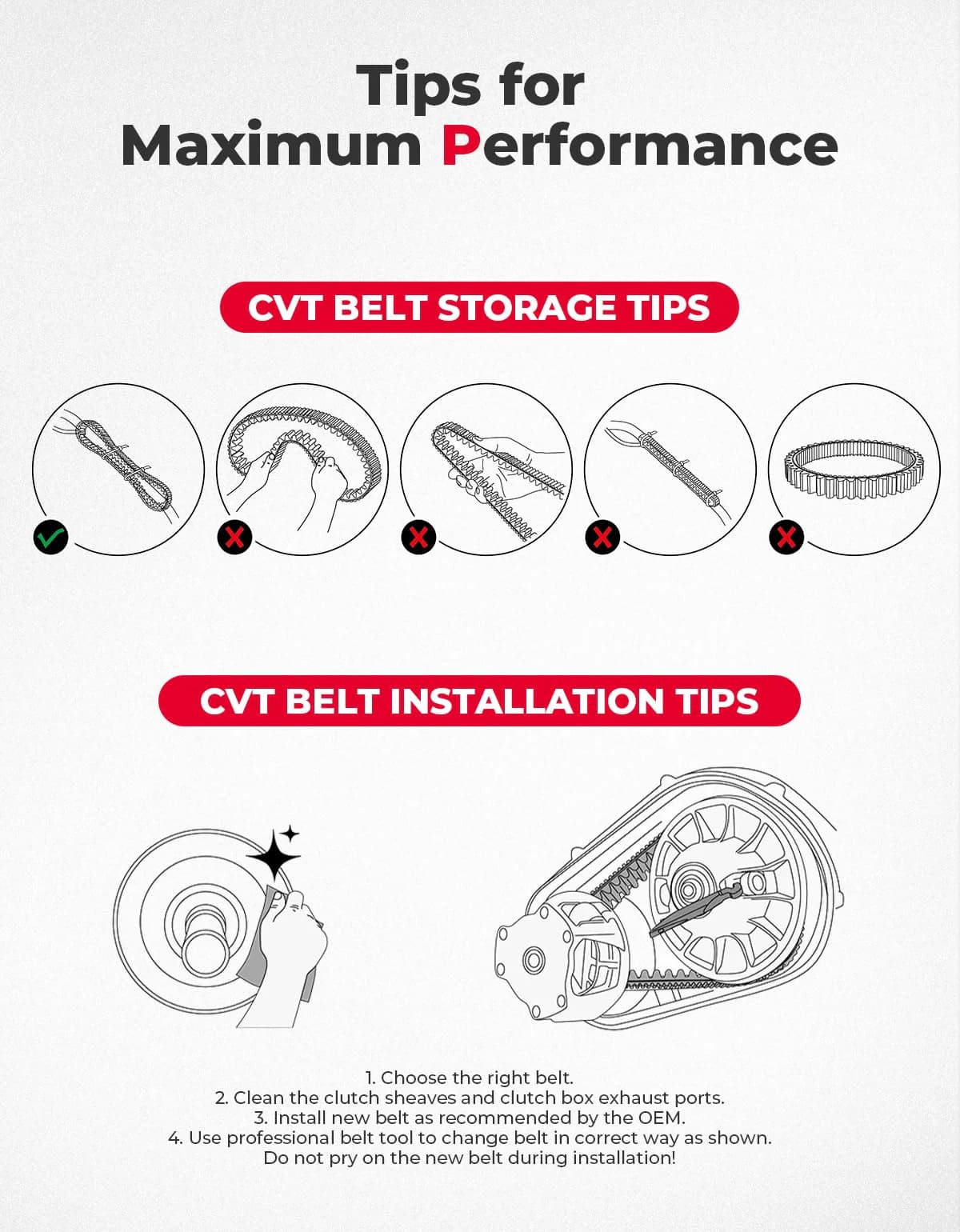 Tips for
Maximum Performance

CVT BELT STORAGE TIPS

CVT BELT INSTALLATION TIPS

1. Choose the right belt.
2. Clean the clutch sheaves and clutch box exhaust ports.
3. Install new belt as recommended by the OEM.
4. Use professional belt tool to change belt in correct way as shown. Do not pry on the new belt during installation!