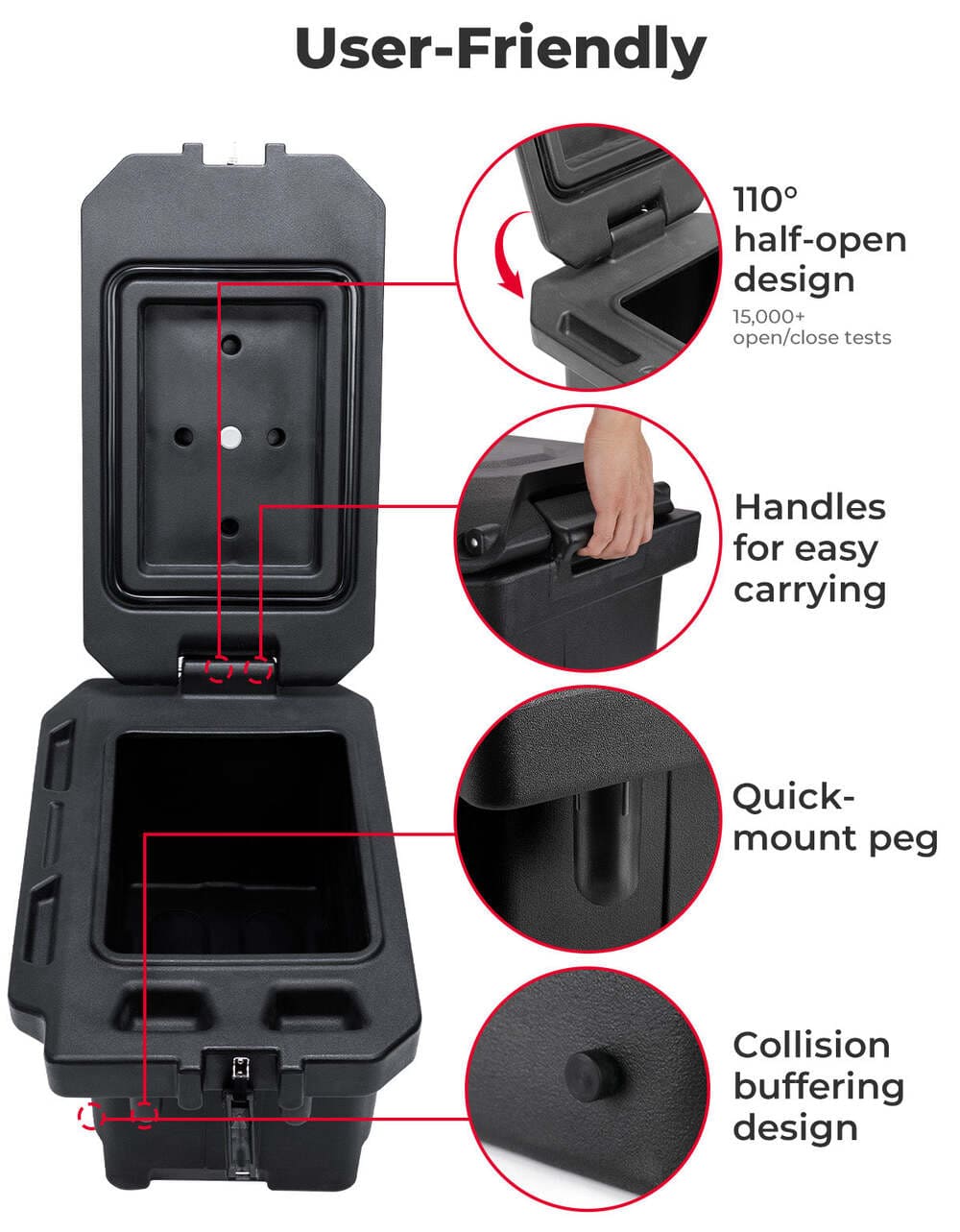 User-Friendly

110° half-open design
15,000+ open/close tests

Handles for easy carrying

Quick-mount peg

Collision buffering design