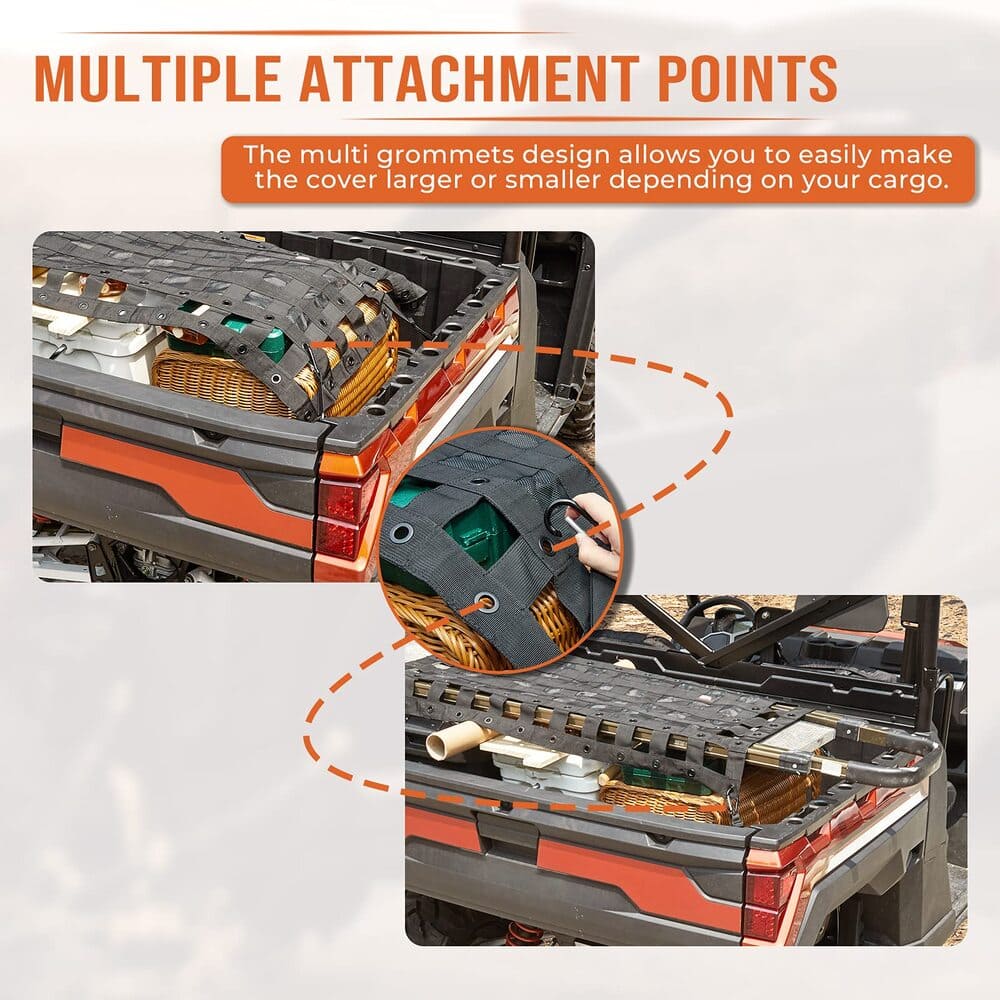 MULTIPLE ATTACHMENT POINTS

The multi grommets design allows you to easily make the cover larger or smaller depending on your cargo.