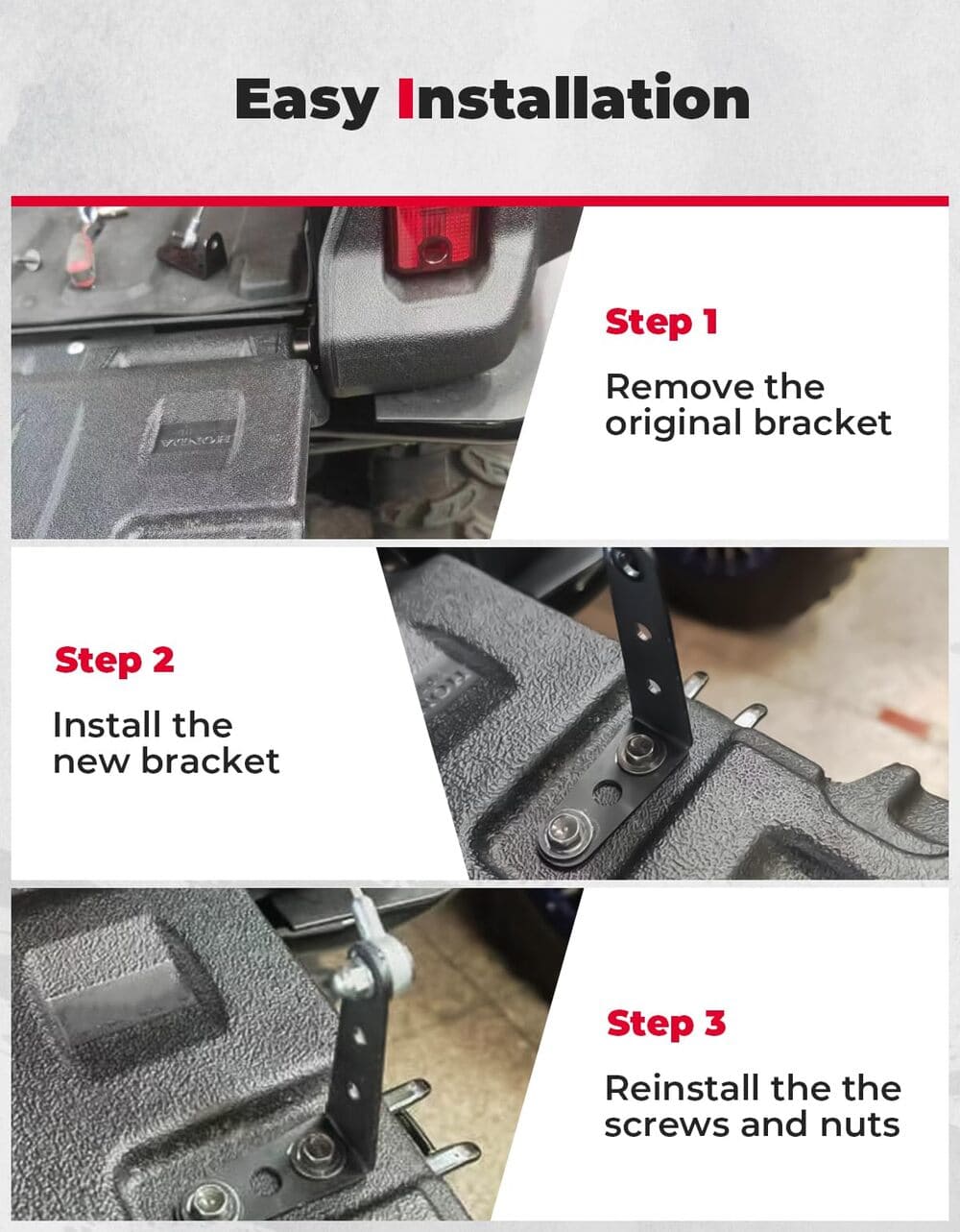 Easy Installation

Step 1

Remove the original bracket

Step 2

Install the new bracket

Step 3

Reinstall the the screws and nuts