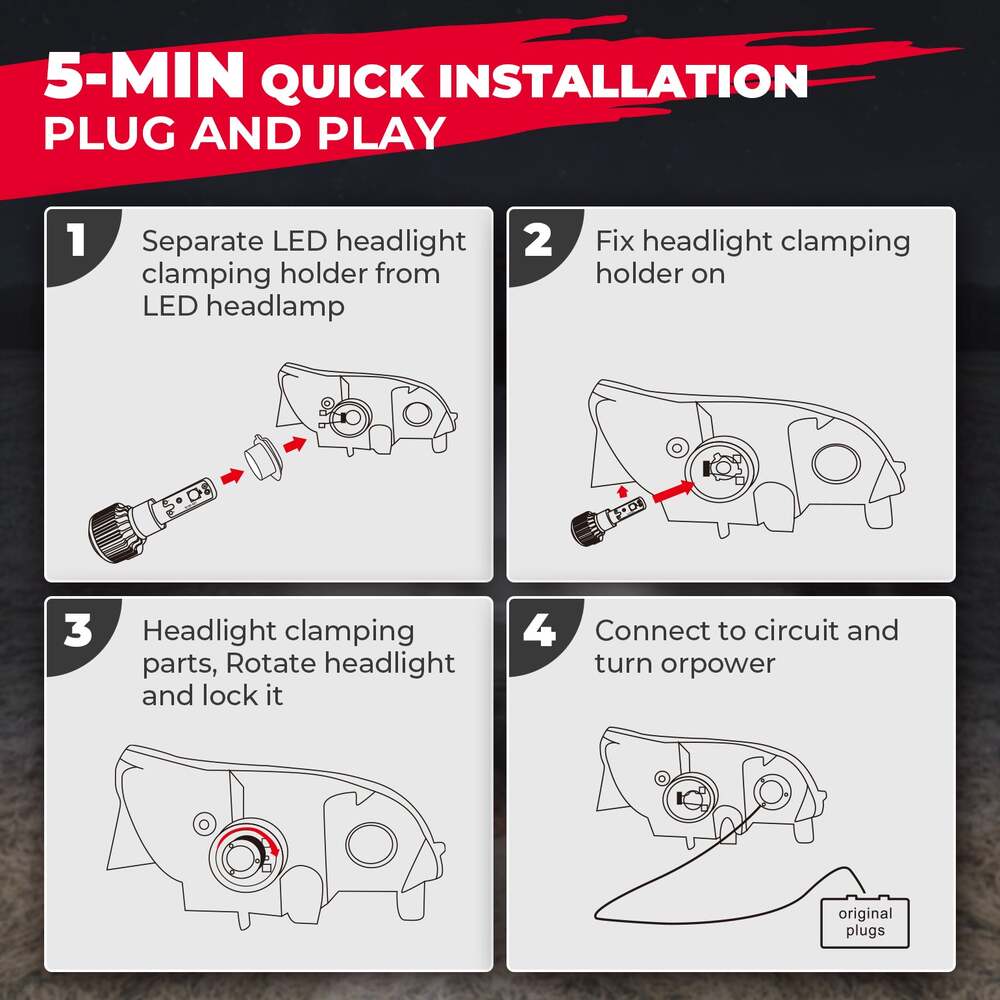 5-MIN QUICK INSTALLATION
PLUG AND PLAY

1
Separate LED headlight clamping holder from LED headlamp

2
Fix headlight clamping holder on

3
Headlight clamping parts, Rotate headlight and lock it

4
Connect to circuit and turn orpower

original plugs