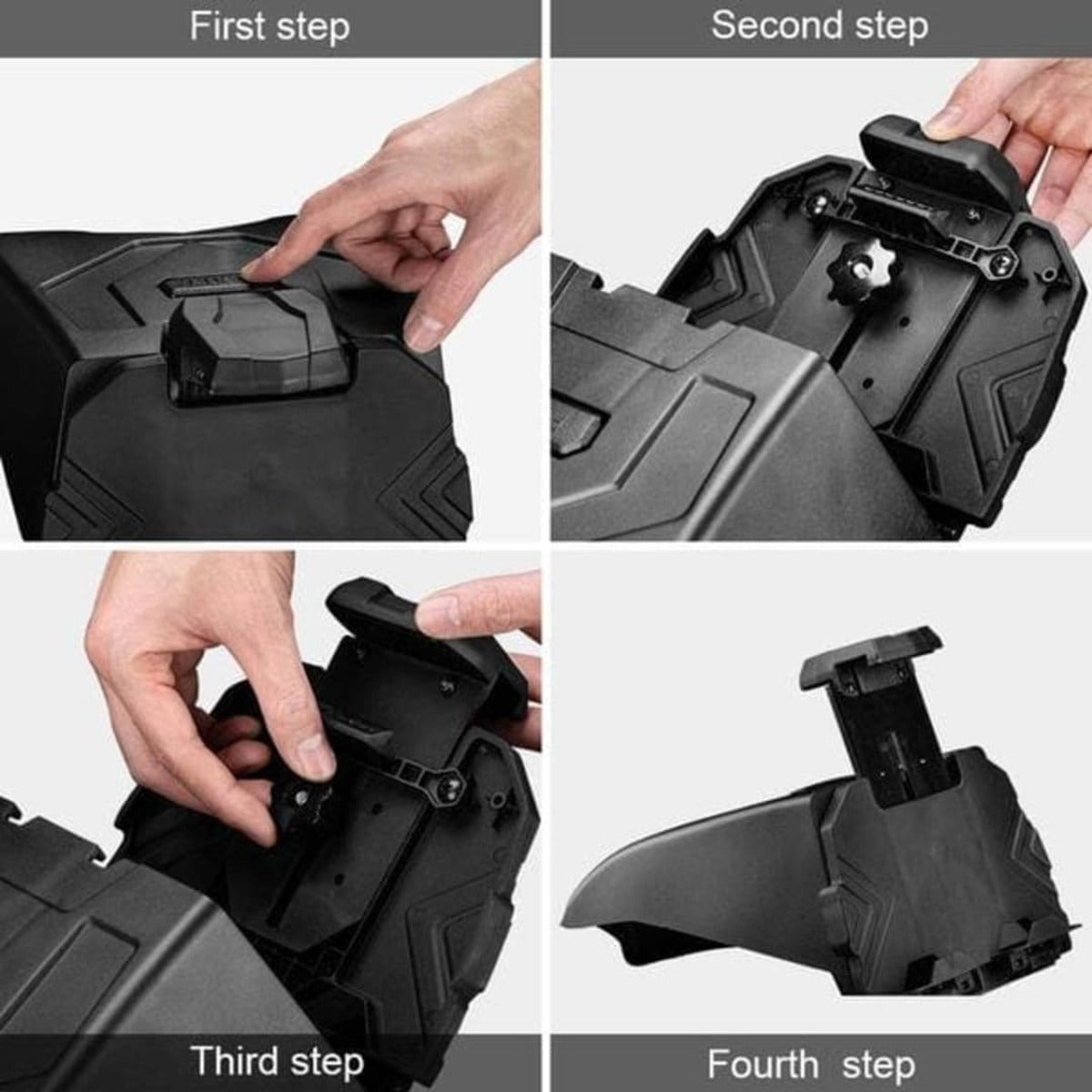 First step

Second step

Third step

Fourth step