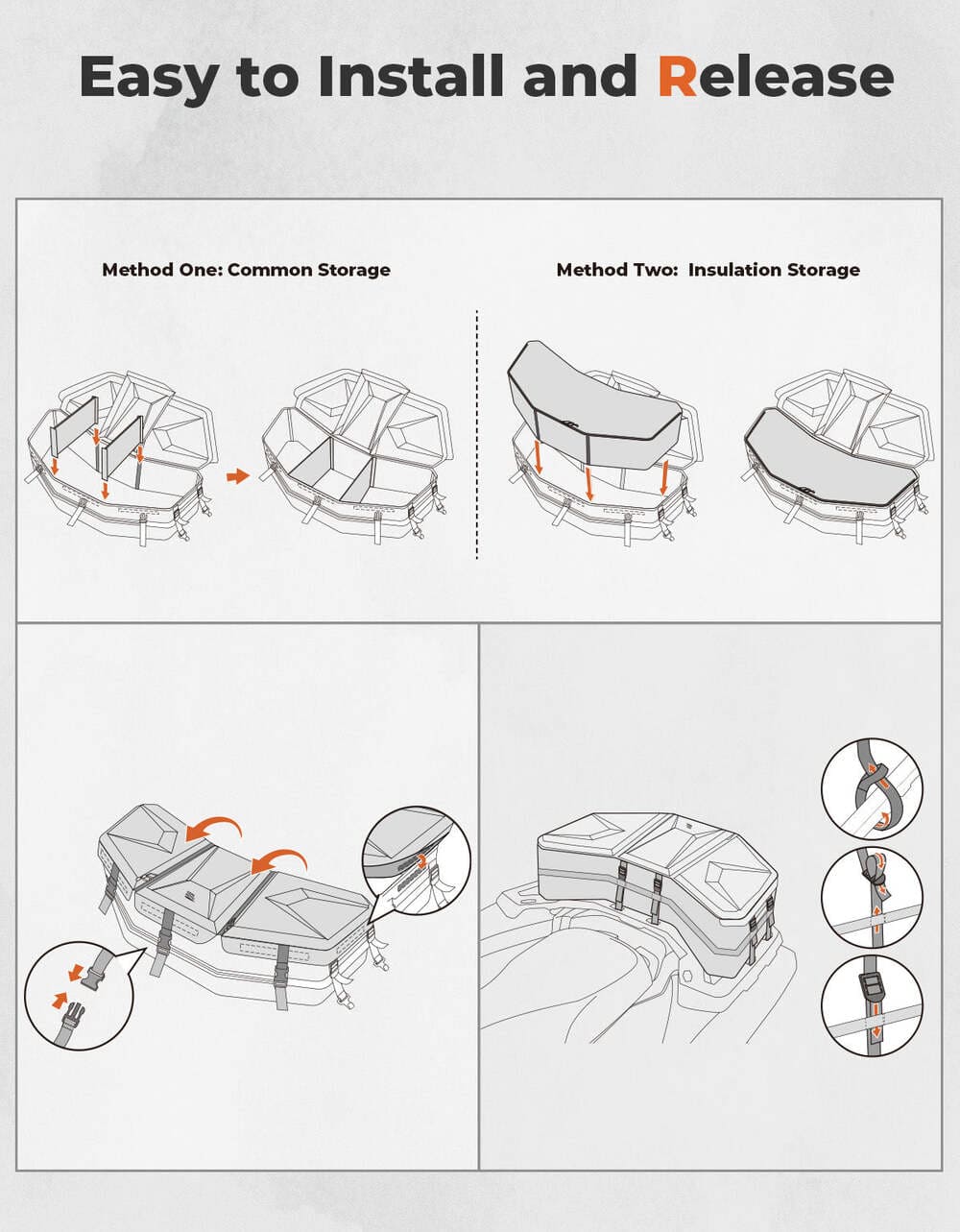 Easy to Install and Release

Method One: Common Storage

Method Two: Insulation Storage