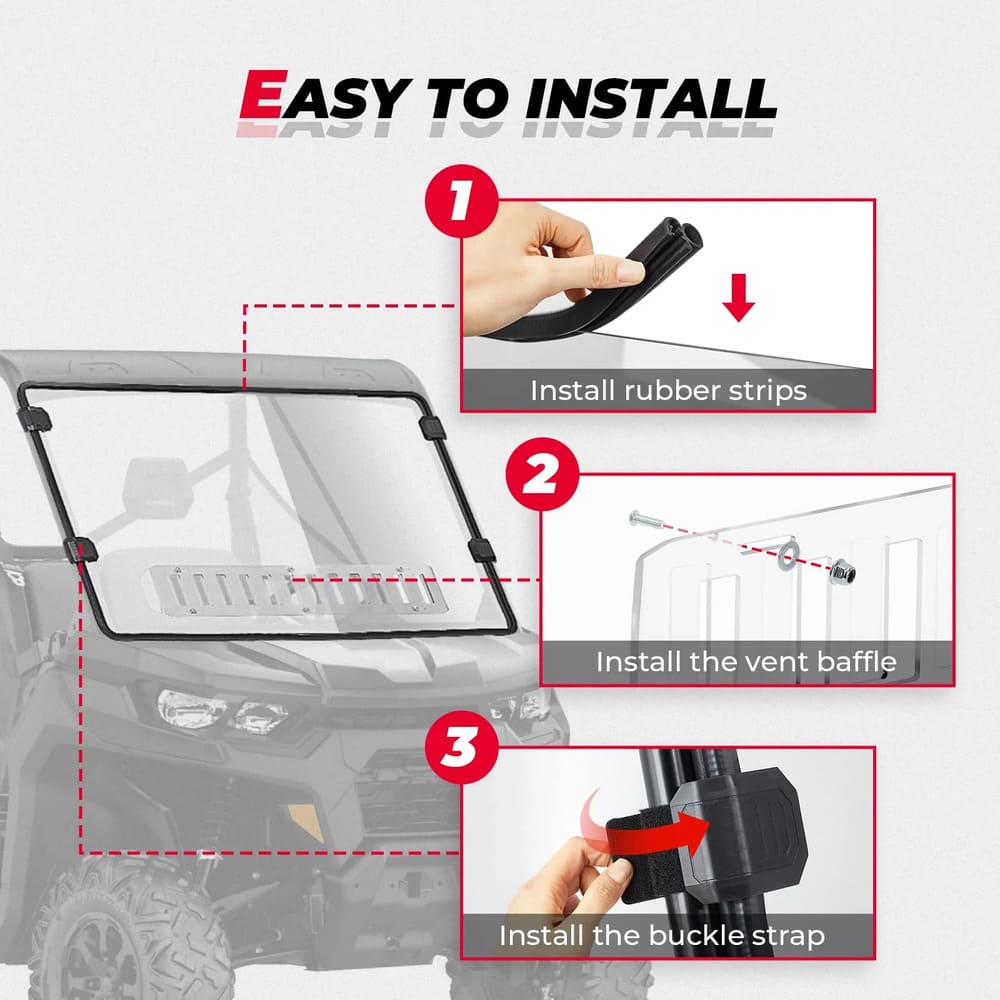 EASY TO INSTALL

1

Install rubber strips

2

Install the vent baffle

3

Install the buckle strap