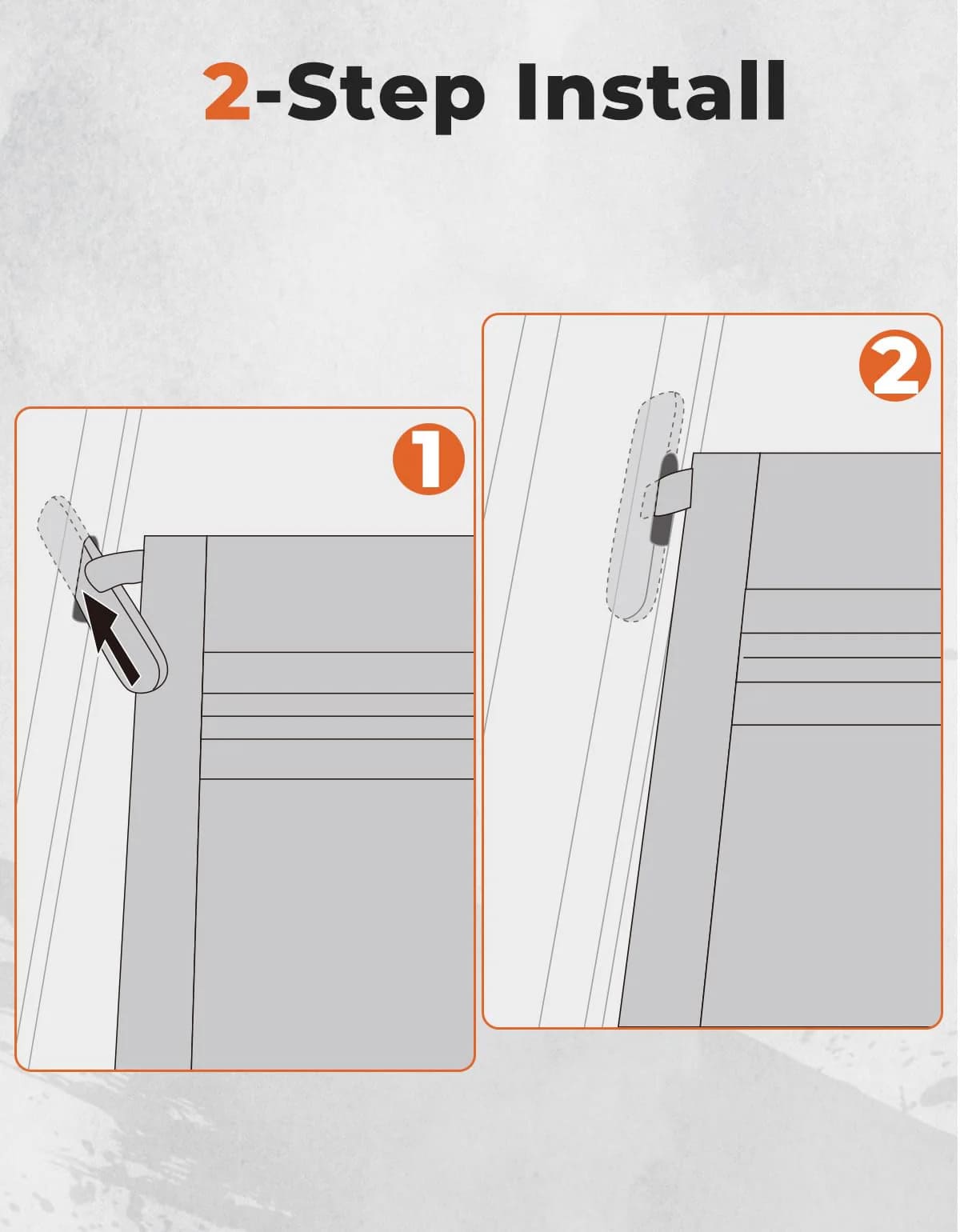 2-Step Install

1

2